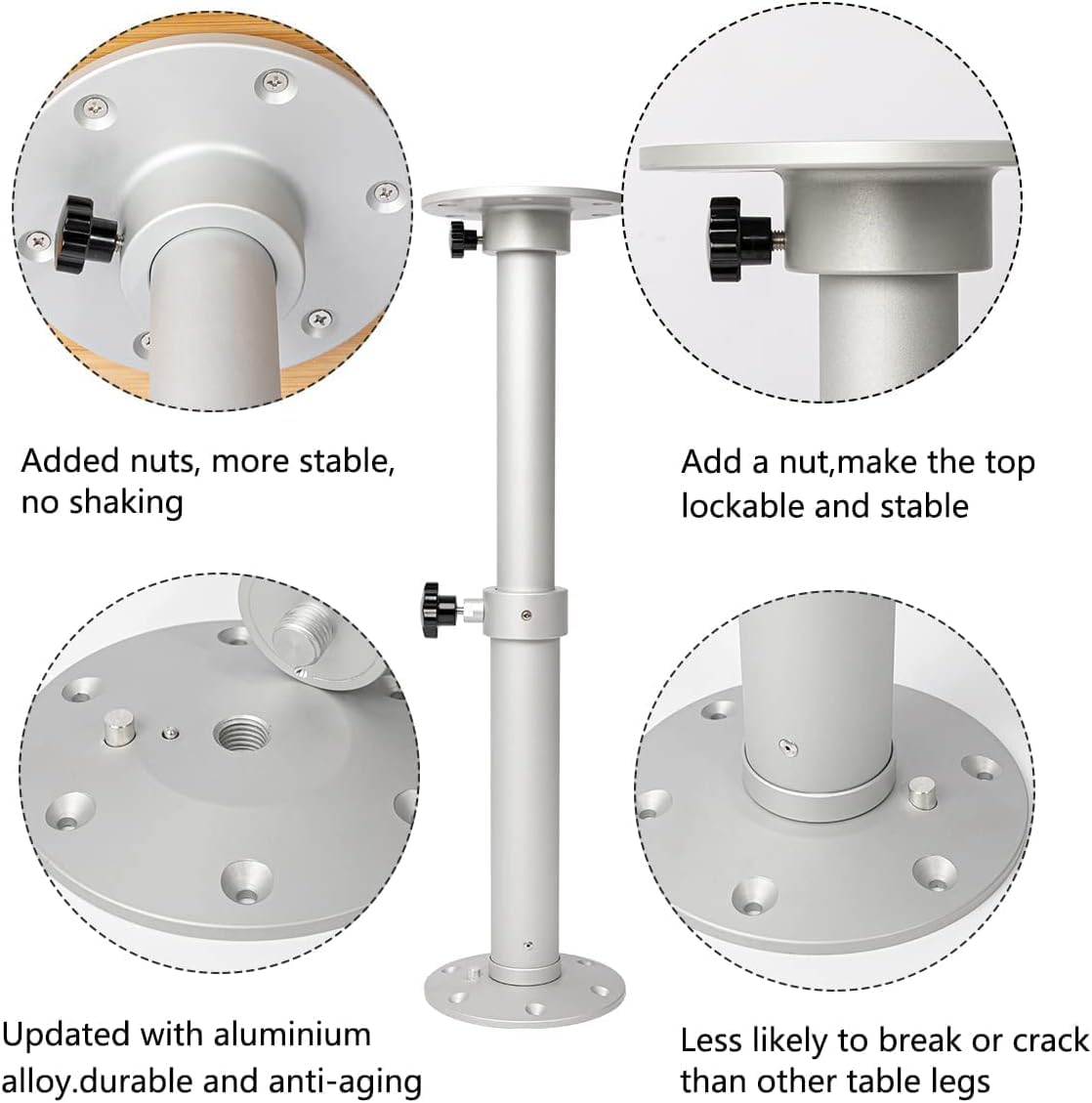 Added nuts, more stable, no shaking

Add a nut,make the top lockable and stable

Updated with aluminium alloy.durable and anti-aging

Less likely to break or crack than other table legs