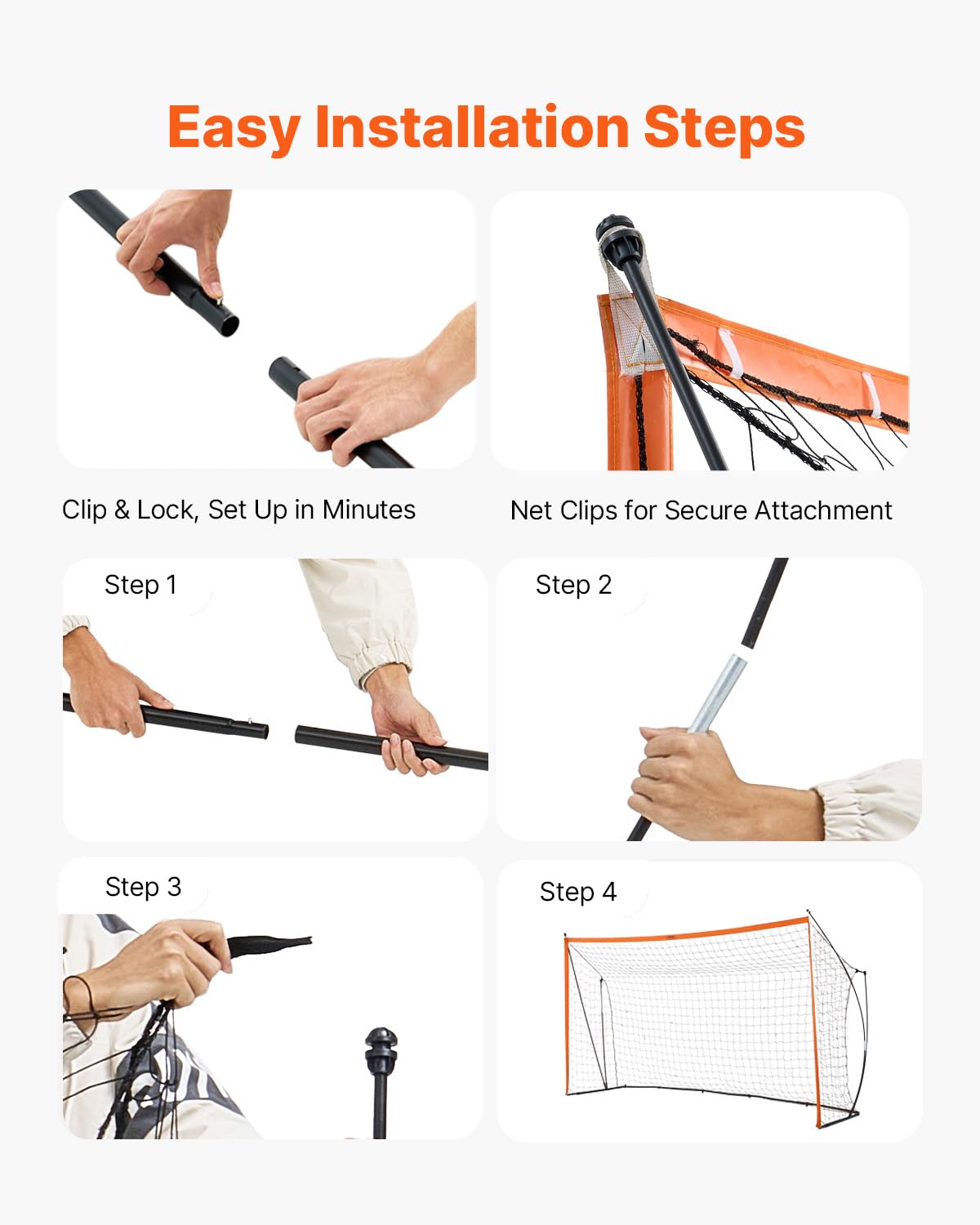 Easy Installation Steps

Clip & Lock, Set Up in Minutes

Net Clips for Secure Attachment

Step 1

Step 2

Step 3

Step 4