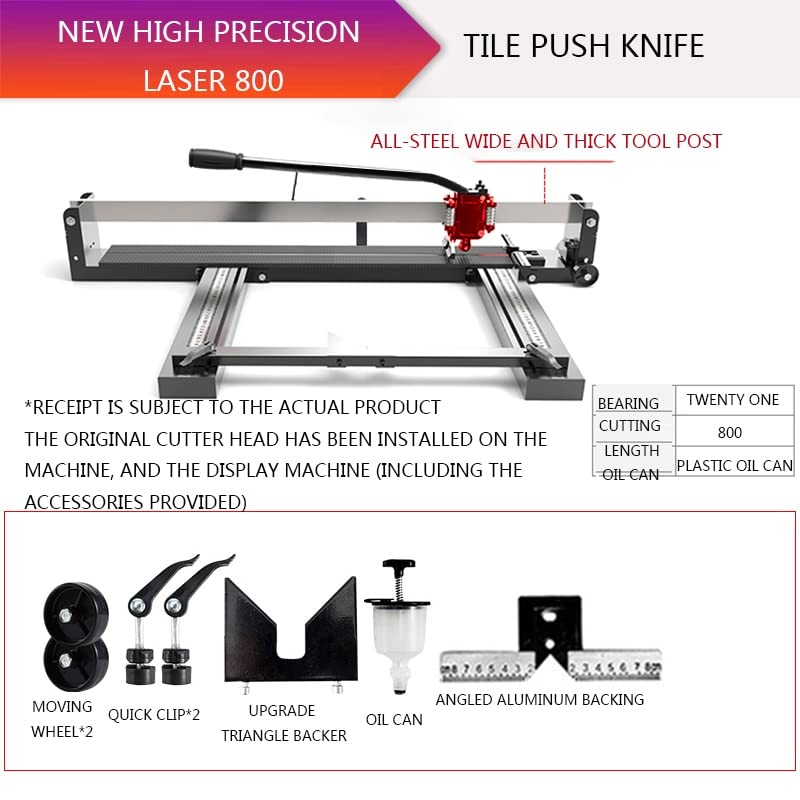 NEW HIGH PRECISION LASER 800

TILE PUSH KNIFE

ALL-STEEL WIDE AND THICK TOOL POST

*RECEIPT IS SUBJECT TO THE ACTUAL PRODUCT
THE ORIGINAL CUTTER HEAD HAS BEEN INSTALLED ON THE MACHINE, AND THE DISPLAY MACHINE (INCLUDING THE ACCESSORIES PROVIDED)

| BEARING | TWENTY ONE |
|---|---|
| CUTTING LENGTH | 800 |
| OIL CAN | PLASTIC OIL CAN |

MOVING WHEEL*2

QUICK CLIP*2

UPGRADE TRIANGLE BACKER

OIL CAN

ANGLED ALUMINUM BACKING