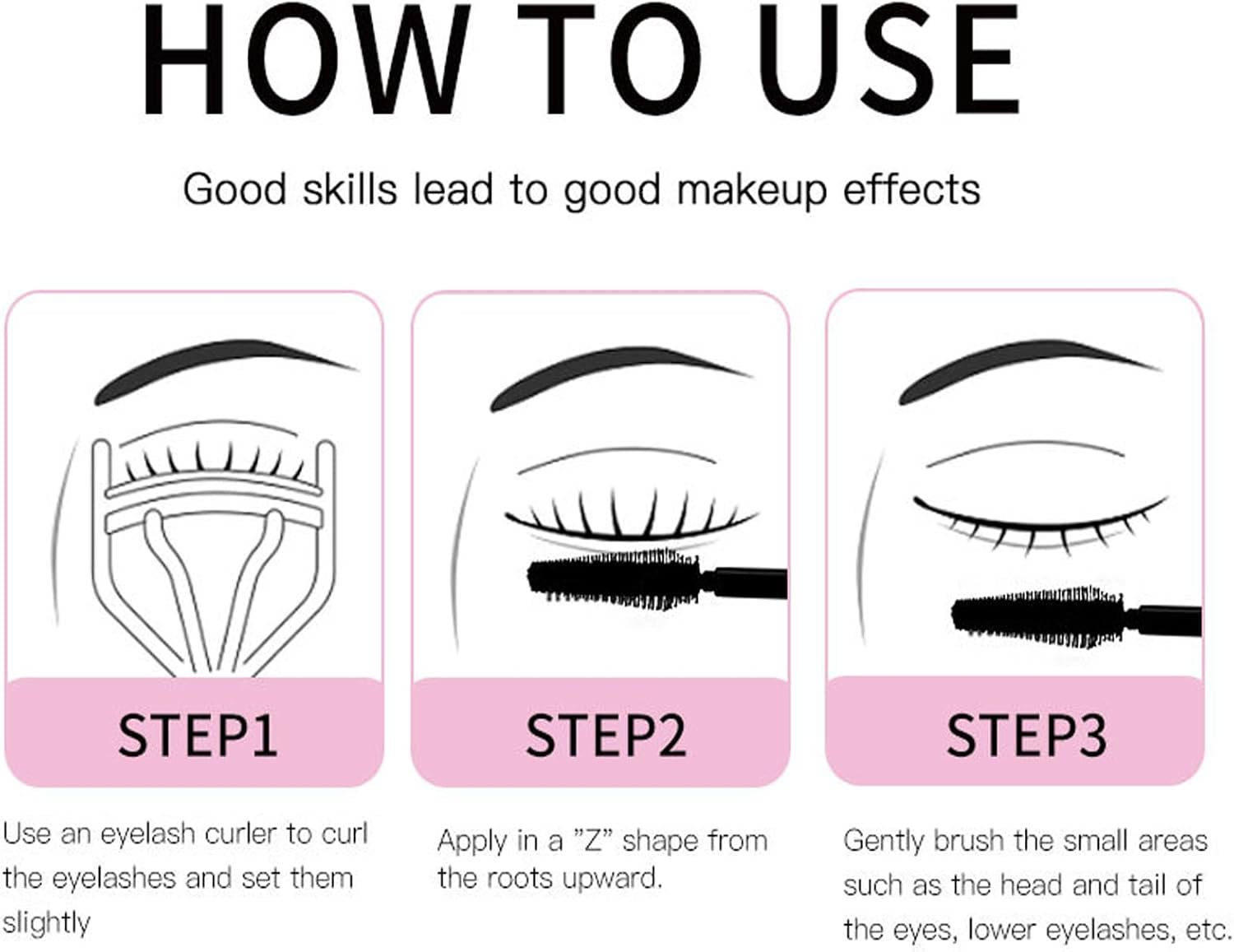 HOW TO USE

Good skills lead to good makeup effects

STEP1

Use an eyelash curler to curl the eyelashes and set them slightly

STEP2

Apply in a "Z" shape from the roots upward.

STEP3

Gently brush the small areas such as the head and tail of the eyes, lower eyelashes, etc.