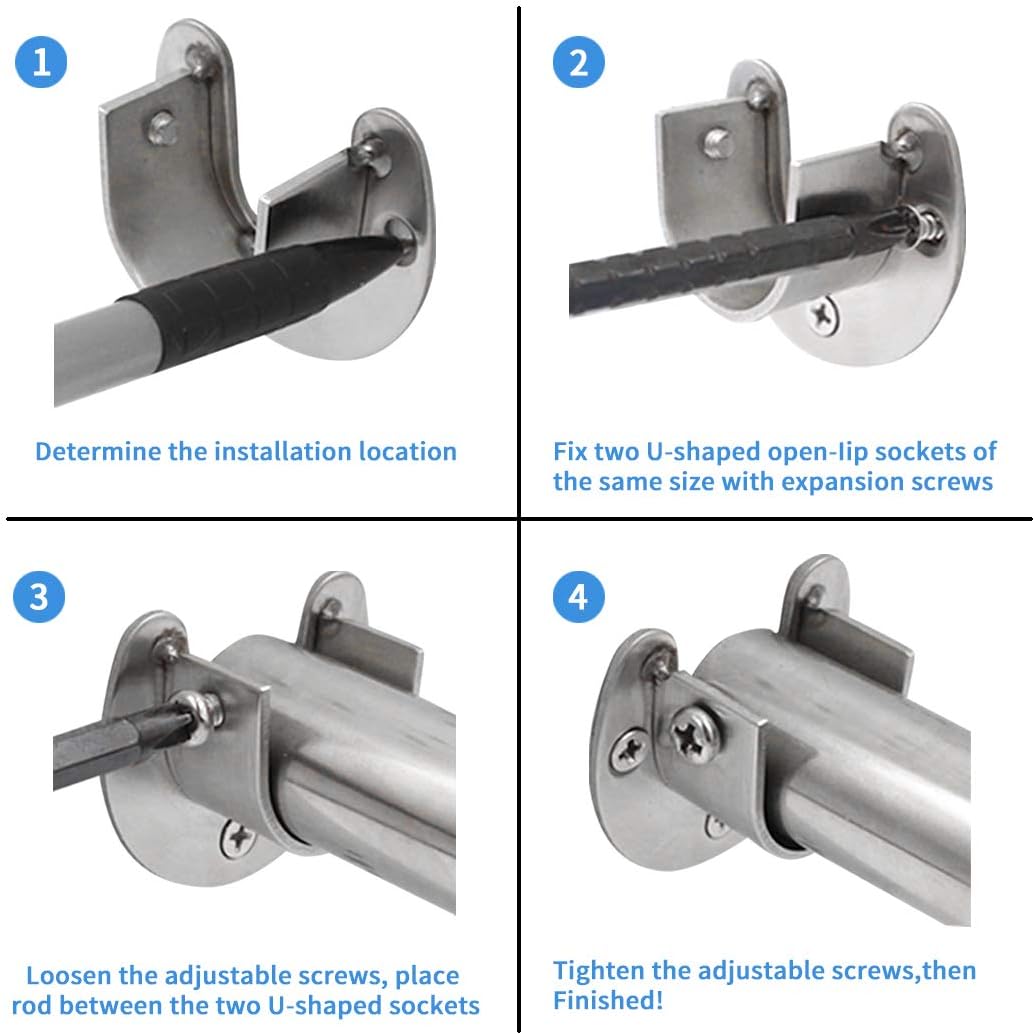 1

Determine the installation location

2

Fix two U-shaped open-lip sockets of the same size with expansion screws

3

Loosen the adjustable screws, place rod between the two U-shaped sockets

4

Tighten the adjustable screws,then Finished!