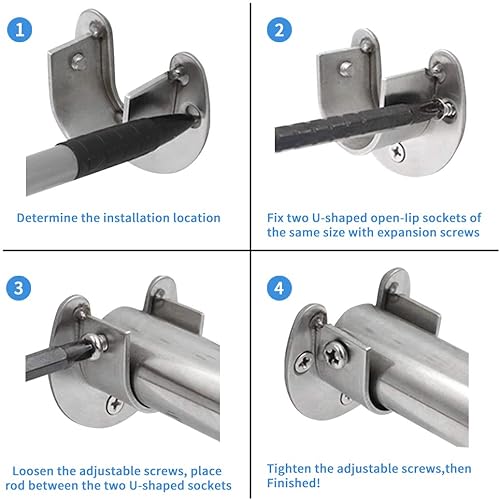 1

Determine the installation location

2

Fix two U-shaped open-lip sockets of the same size with expansion screws

3

Loosen the adjustable screws, place rod between the two U-shaped sockets

4

Tighten the adjustable screws,then Finished!