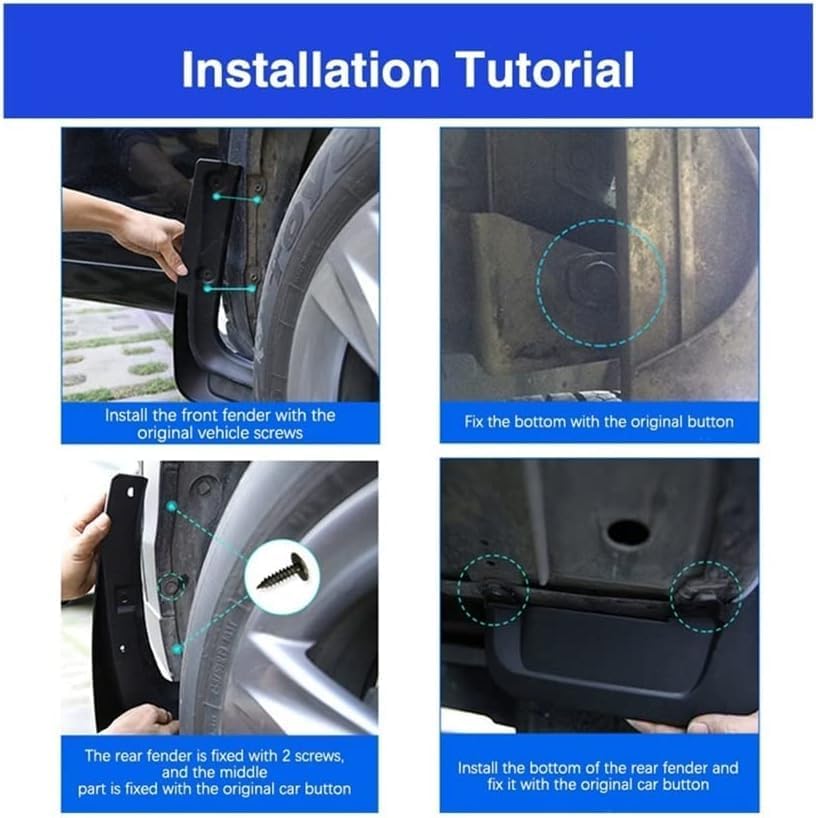 Installation Tutorial

Install the front fender with the original vehicle screws

Fix the bottom with the original button

The rear fender is fixed with 2 screws, and the middle part is fixed with the original car button

Install the bottom of the rear fender and fix it with the original car button