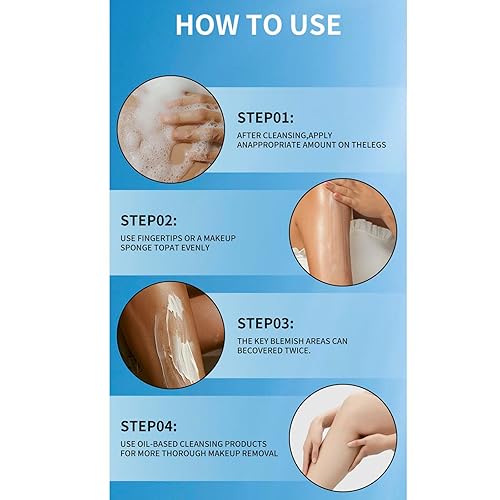 HOW TO USE

STEP01:

AFTER CLEANSING,APPLY ANAPPROPRIATE AMOUNT ON THELEGS

STEP02:

USE FINGERTIPS OR A MAKEUP SPONGE TOPAT EVENLY

STEP03:

THE KEY BLEMISH AREAS CAN BECOVERED TWICE.

STEP04:

USE OIL-BASED CLEANSING PRODUCTS FOR MORE THOROUGH MAKEUP REMOVAL