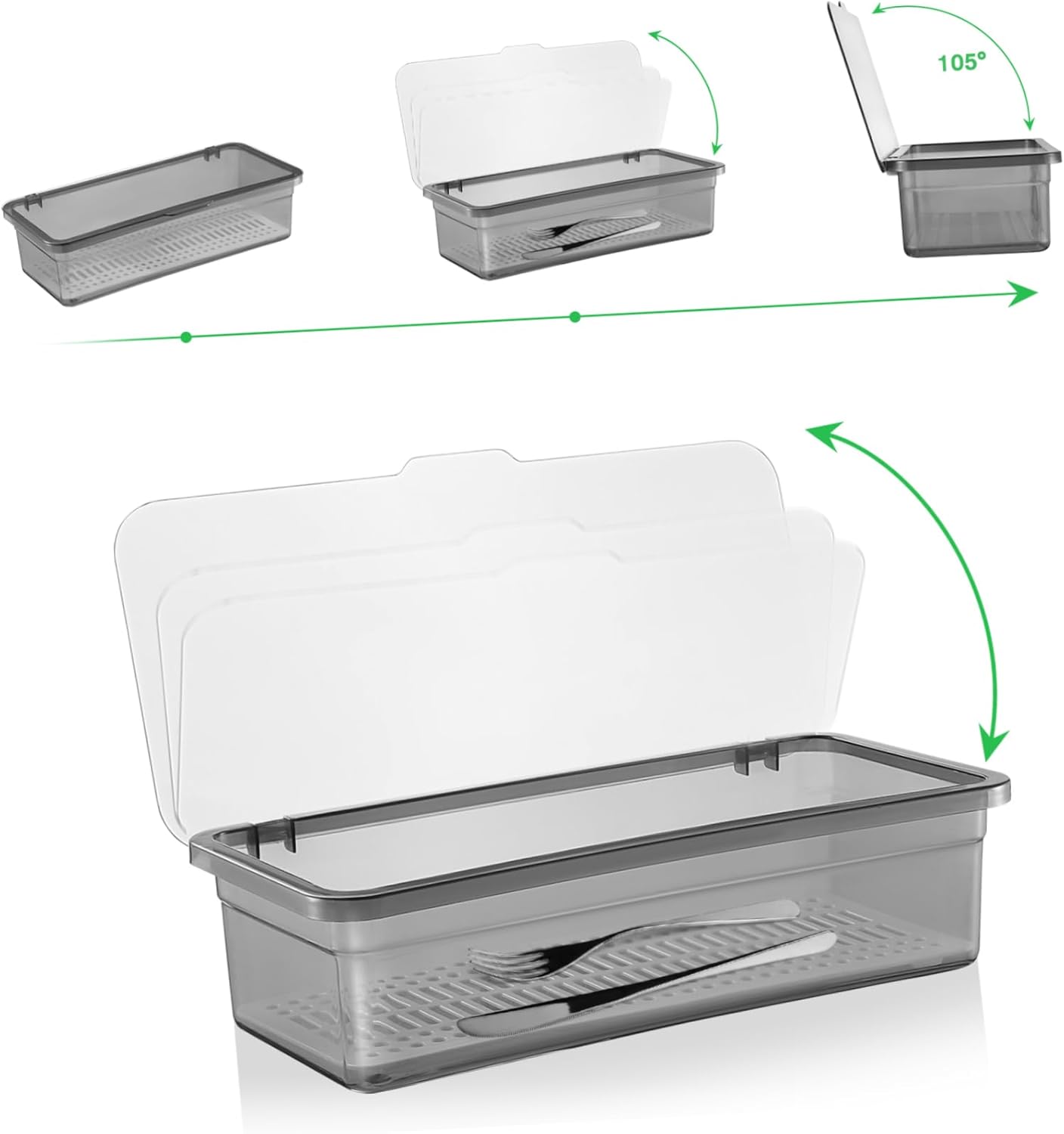 105°