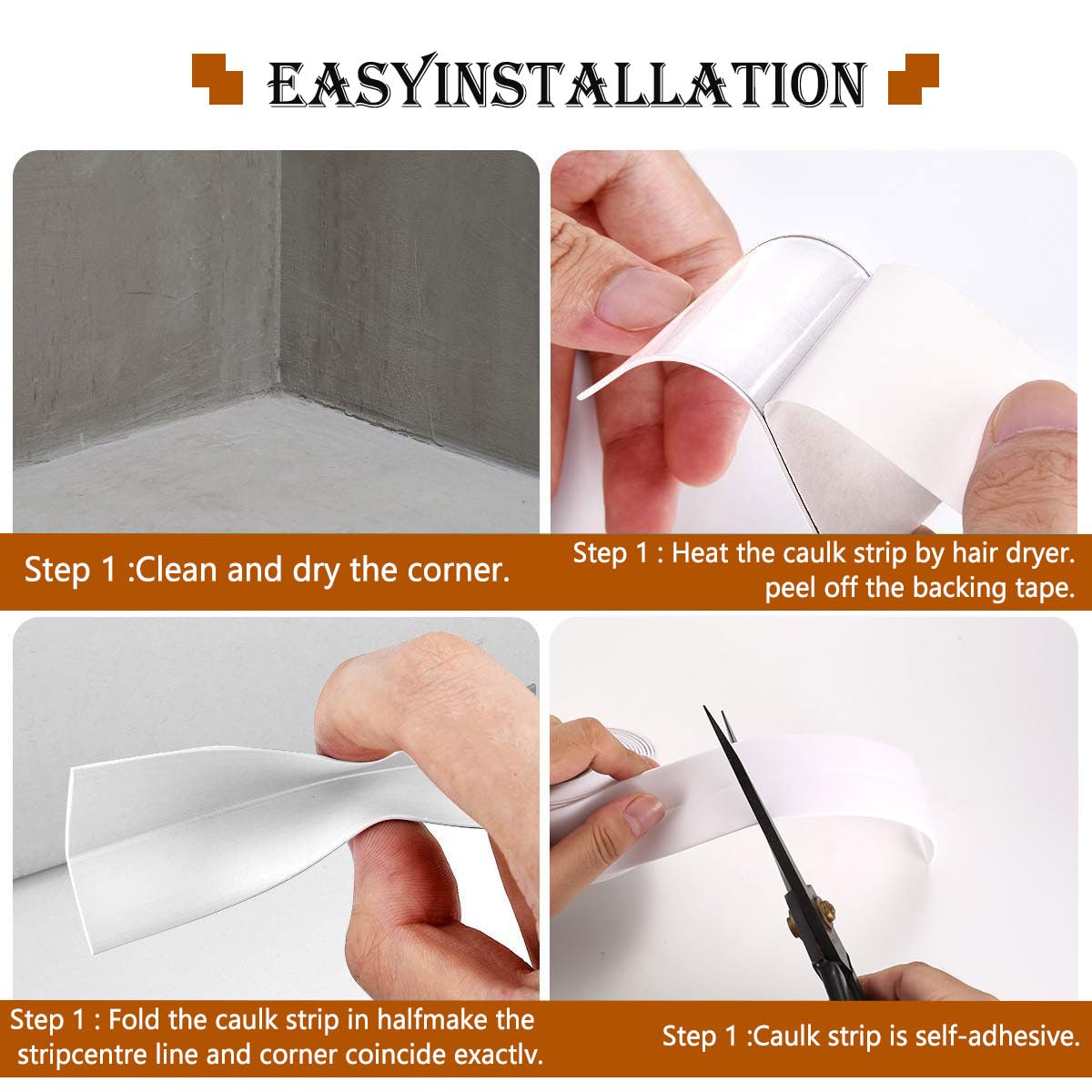 EASYINSTALLATION

Step 1 :Clean and dry the corner.

Step 1 : Heat the caulk strip by hair dryer. peel off the backing tape.

Step 1 : Fold the caulk strip in halfmake the stripcentre line and corner coincide exactlv.

Step 1 :Caulk strip is self-adhesive.