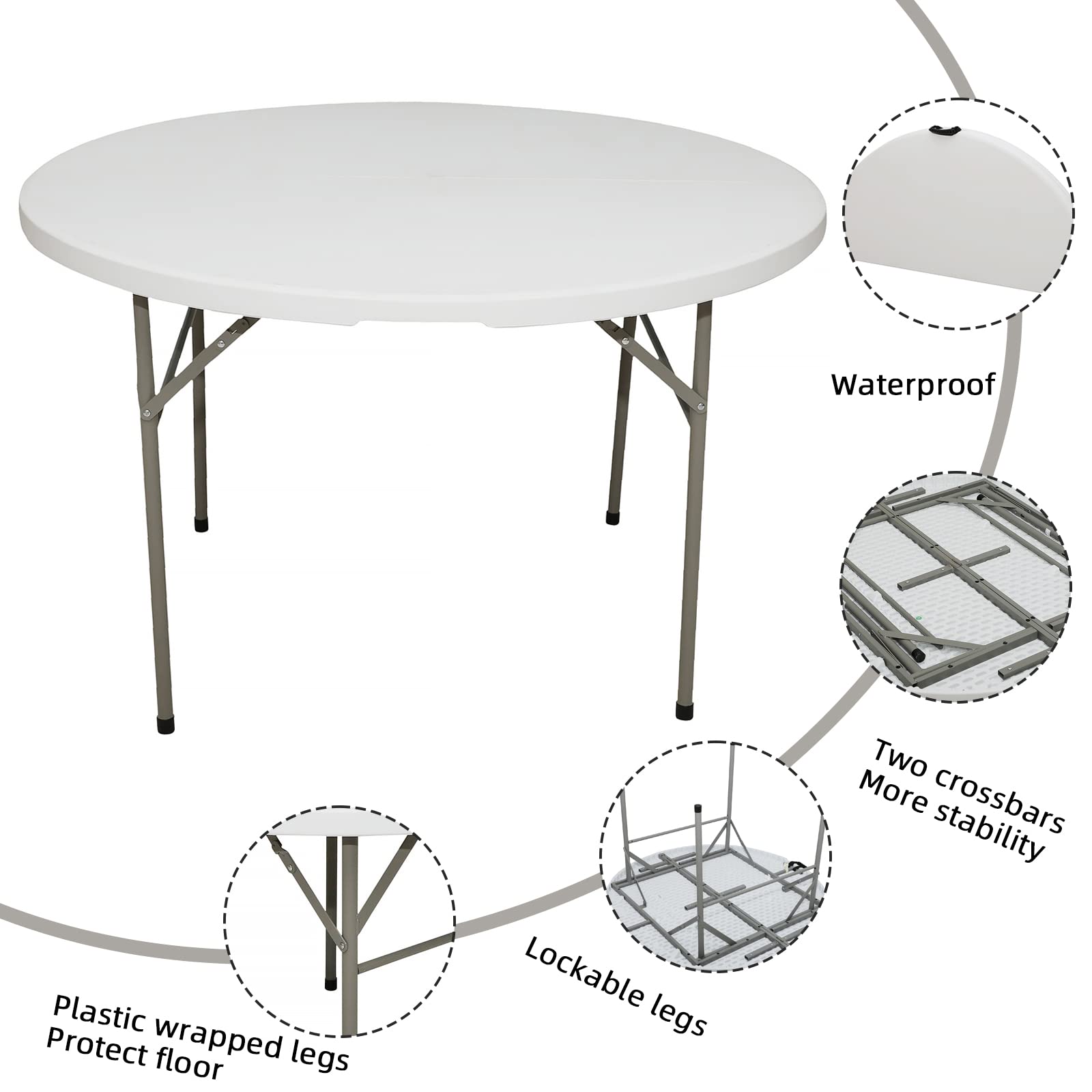 Waterproof

Two crossbars
More stability

Lockable legs

Plastic wrapped legs
Protect floor