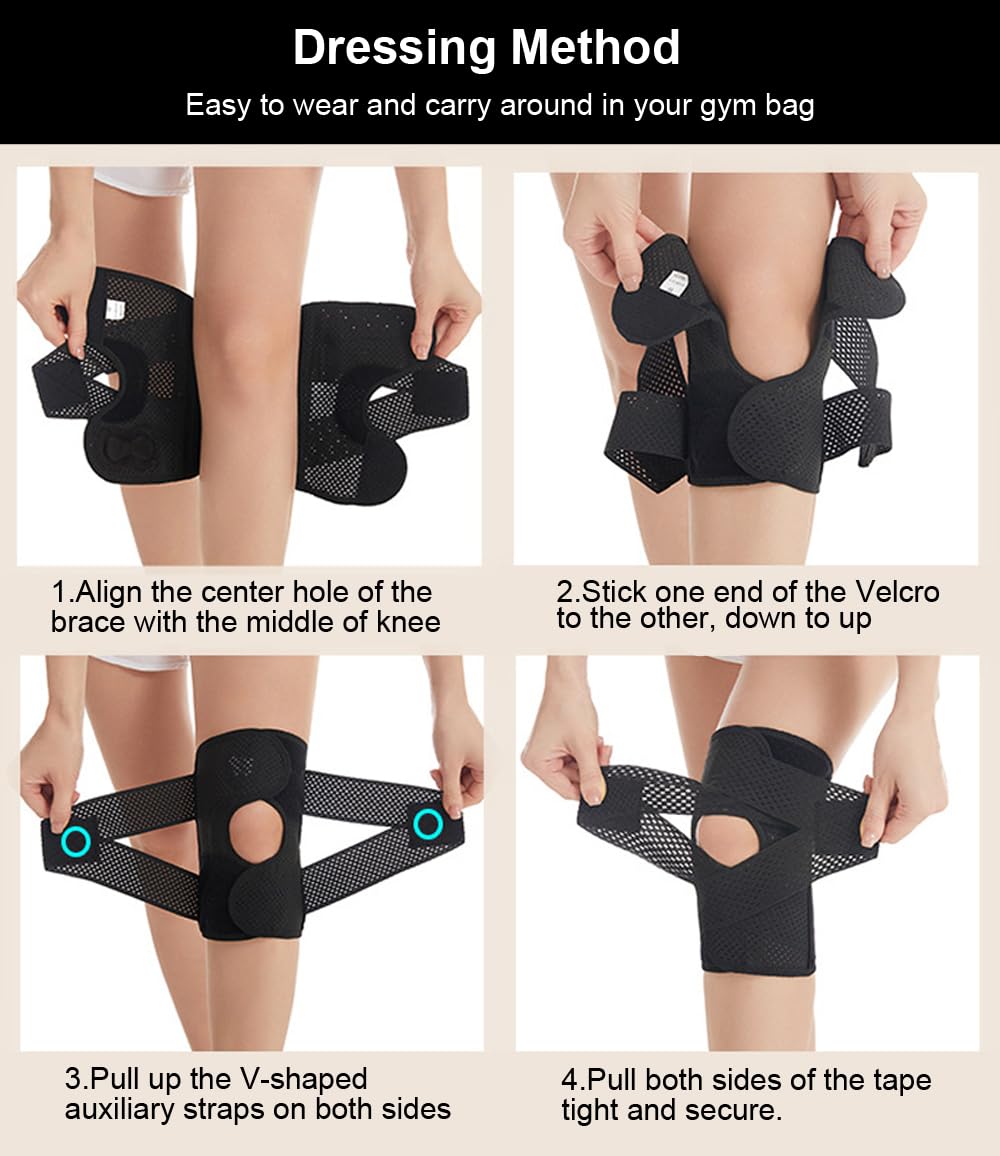 Dressing Method

Easy to wear and carry around in your gym bag

1.Align the center hole of the brace with the middle of knee

2.Stick one end of the Velcro to the other, down to up

3.Pull up the V-shaped auxiliary straps on both sides

4.Pull both sides of the tape tight and secure.