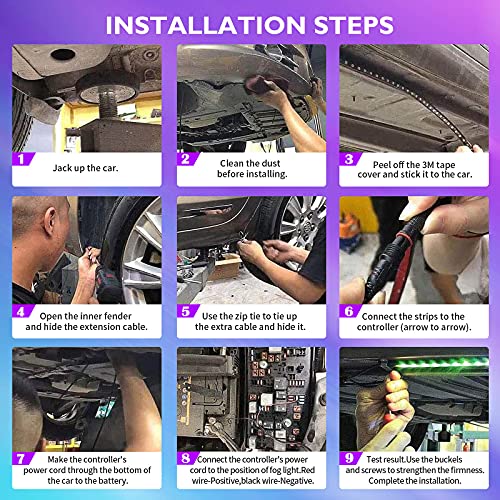 INSTALLATION STEPS

1 Jack up the car.

2 Clean the dust before installing.

3 Peel off the 3M tape cover and stick it to the car.

4 Open the inner fender and hide the extension cable.

5 Use the zip tie to tie up the extra cable and hide it.

6 Connect the strips to the controller (arrow to arrow).

7 Make the controller's power cord through the bottom of the car to the battery.

8 Connect the controller's power cord to the position of fog light.Red wire-Positive,black wire-Negative.

9 Test result.Use the buckels and screws to strengthen the firmness. Complete the installation.