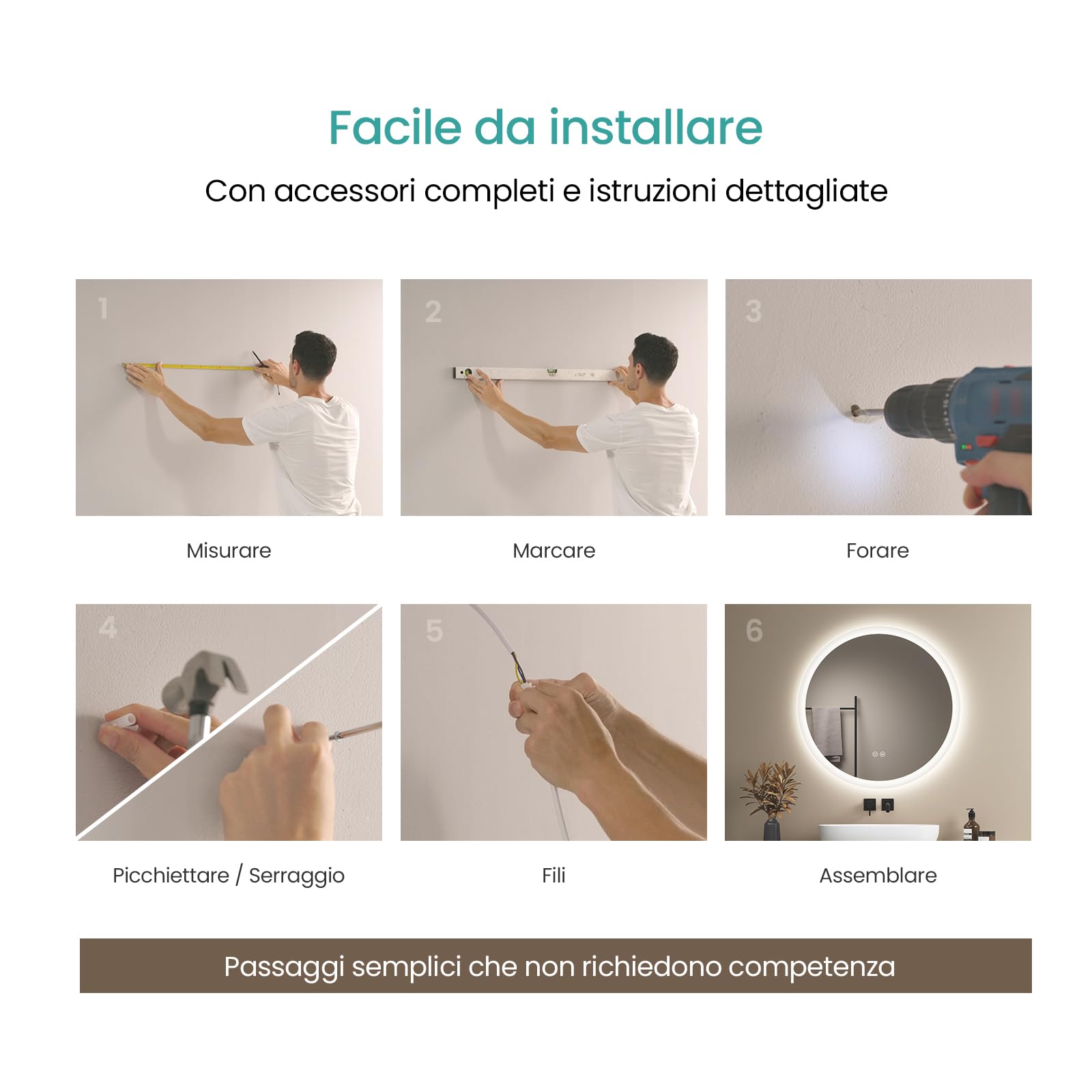 Facile da installare

Con accessori completi e istruzioni dettagliate

1

Misurare

2

Marcare

3

Forare

4

Picchiettare / Serraggio

5

Fili

6

Assemblare

Passaggi semplici che non richiedono competenza