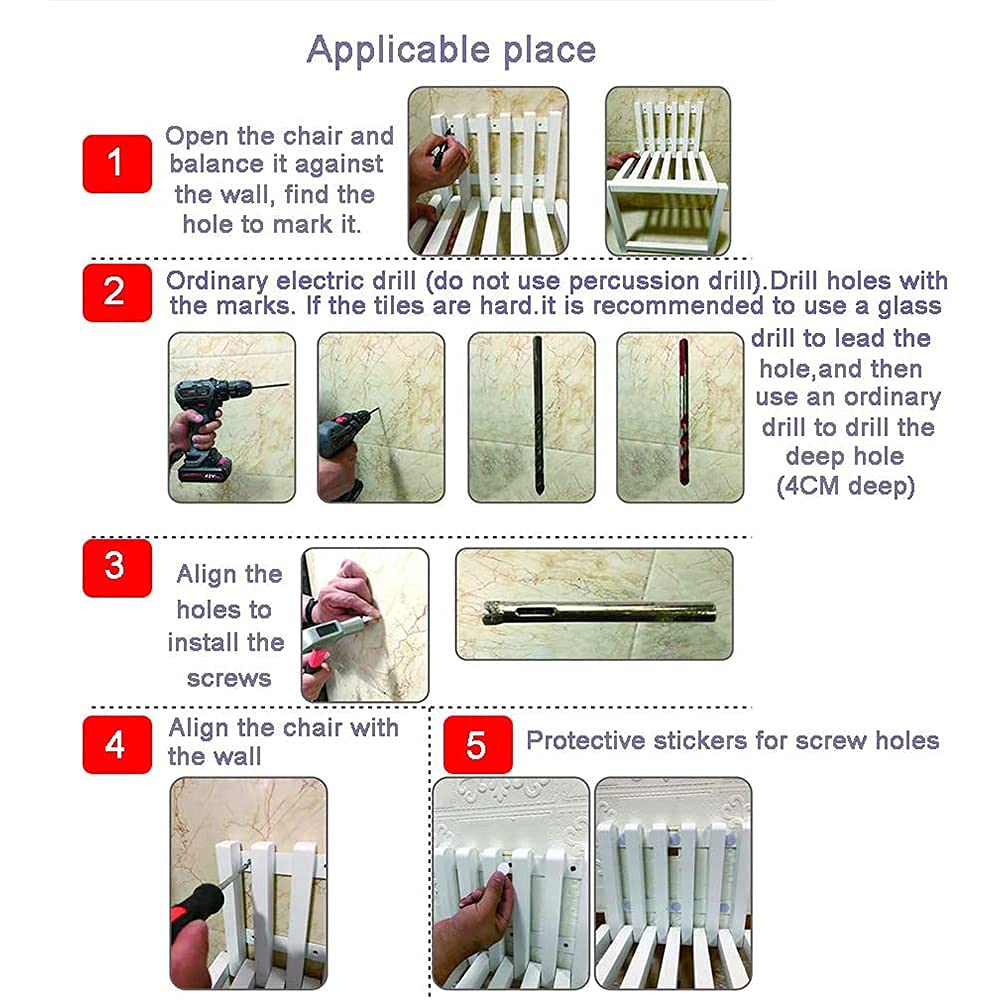 Applicable place

1

Open the chair and balance it against the wall, find the hole to mark it.

2

Ordinary electric drill (do not use percussion drill).Drill holes with the marks. If the tiles are hard.it is recommended to use a glass drill to lead the hole,and then use an ordinary drill to drill the deep hole (4CM deep)

3

Align the holes to install the screws

4

Align the chair with the wall

5

Protective stickers for screw holes