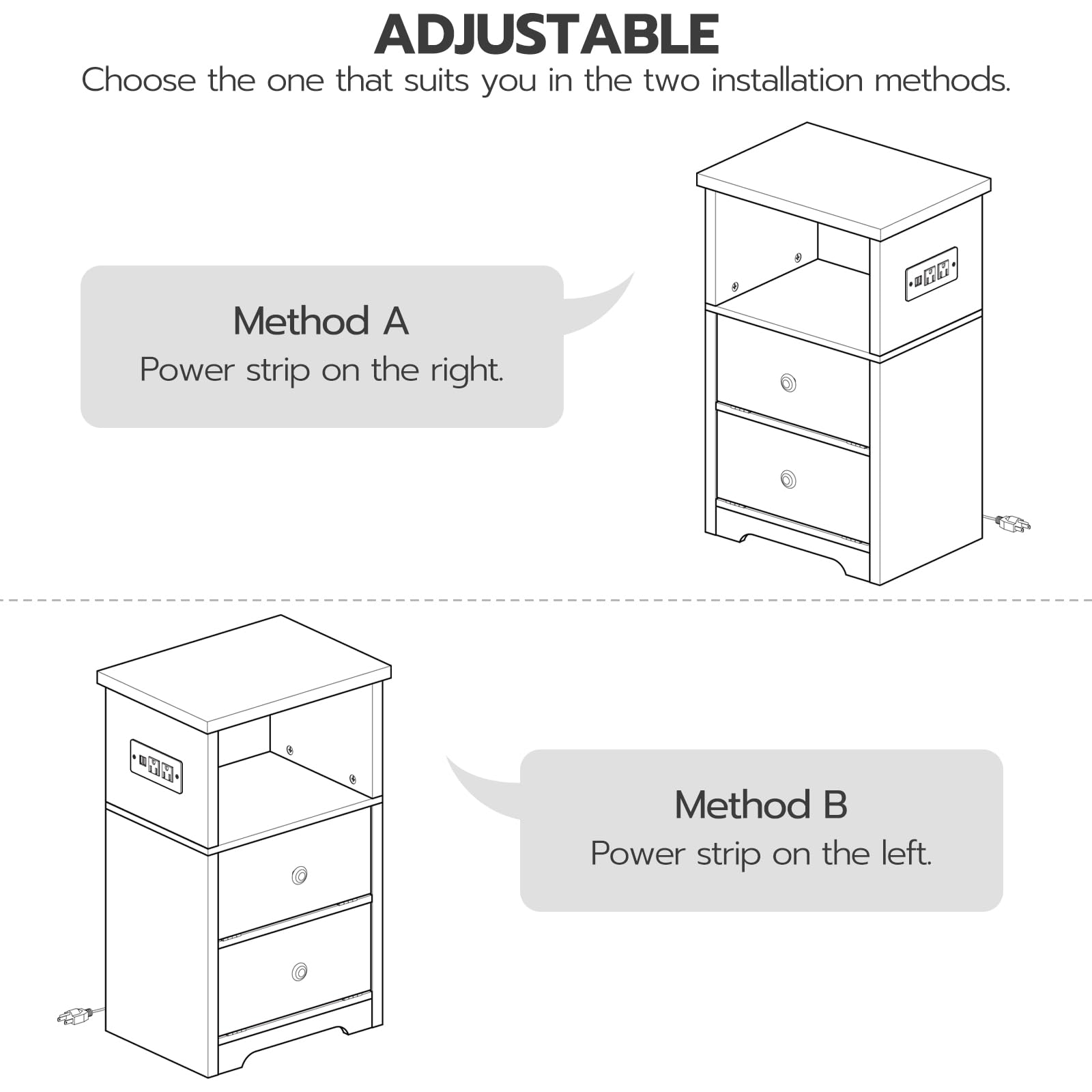 ADJUSTABLE
Choose the one that suits you in the two installation methods.

Method A
Power strip on the right.

Method B
Power strip on the left.