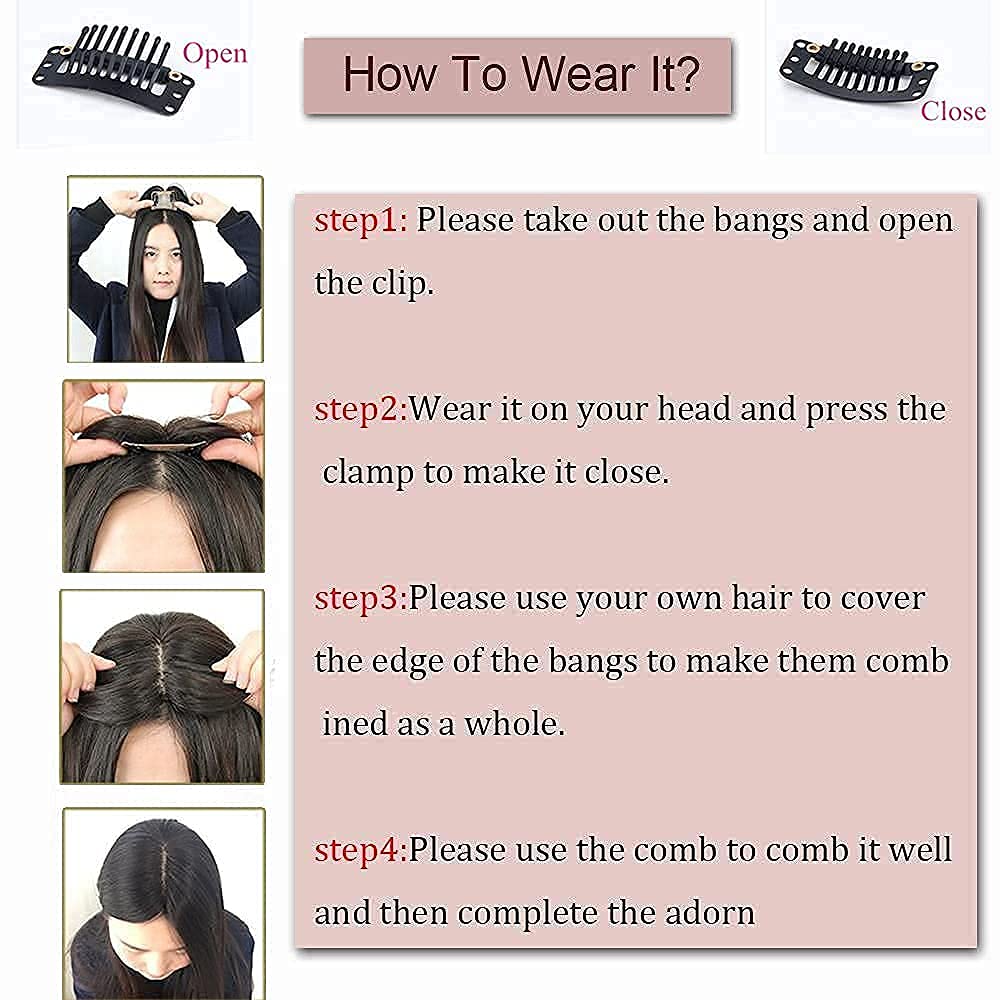 Open

How To Wear It?

Close

step1: Please take out the bangs and open the clip.

step2:Wear it on your head and press the clamp to make it close.

step3:Please use your own hair to cover the edge of the bangs to make them comb ined as a whole.

step4:Please use the comb to comb it well and then complete the adorn