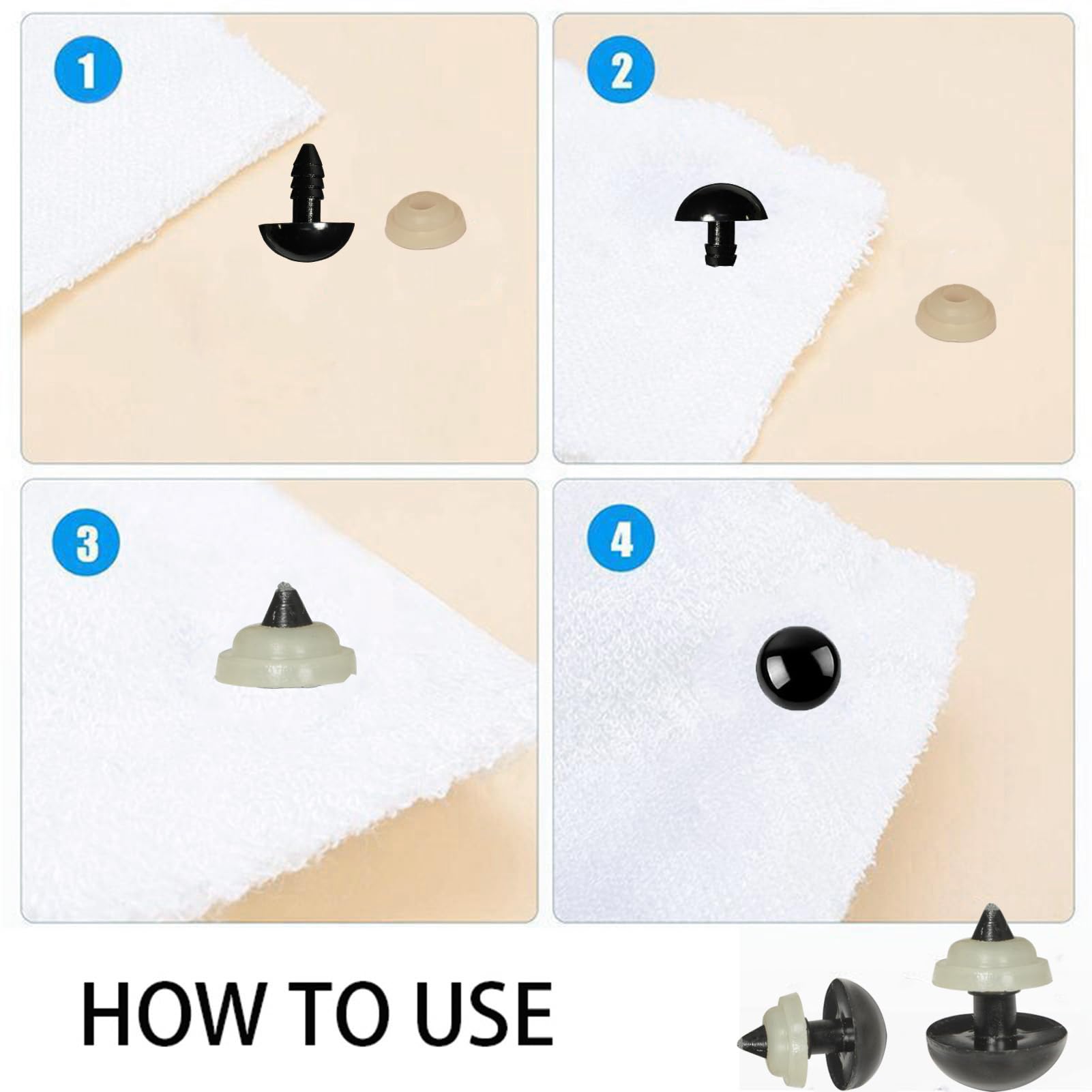 1

2

3

4

HOW TO USE