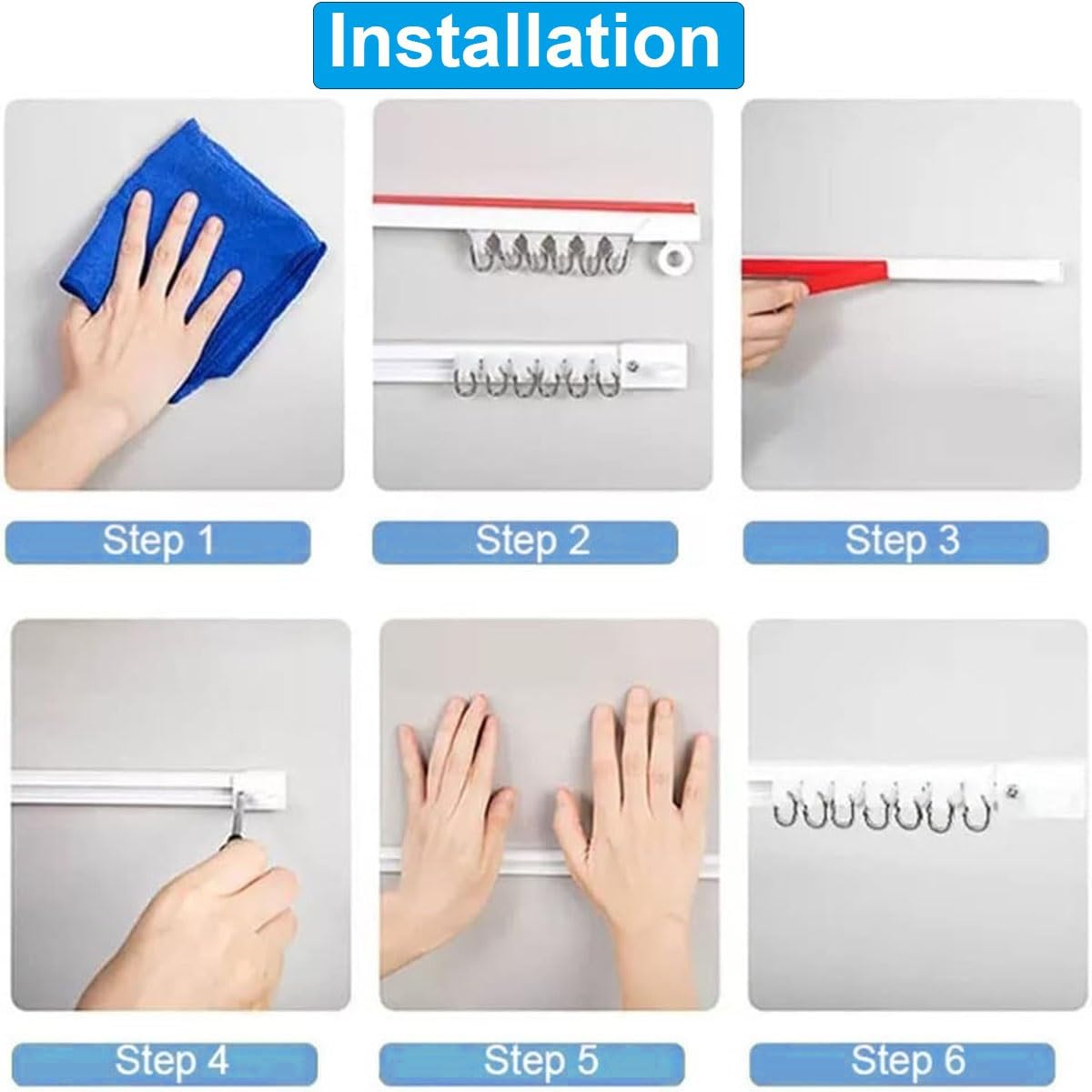 Installation

Step 1

Step 2

Step 3

Step 4

Step 5

Step 6