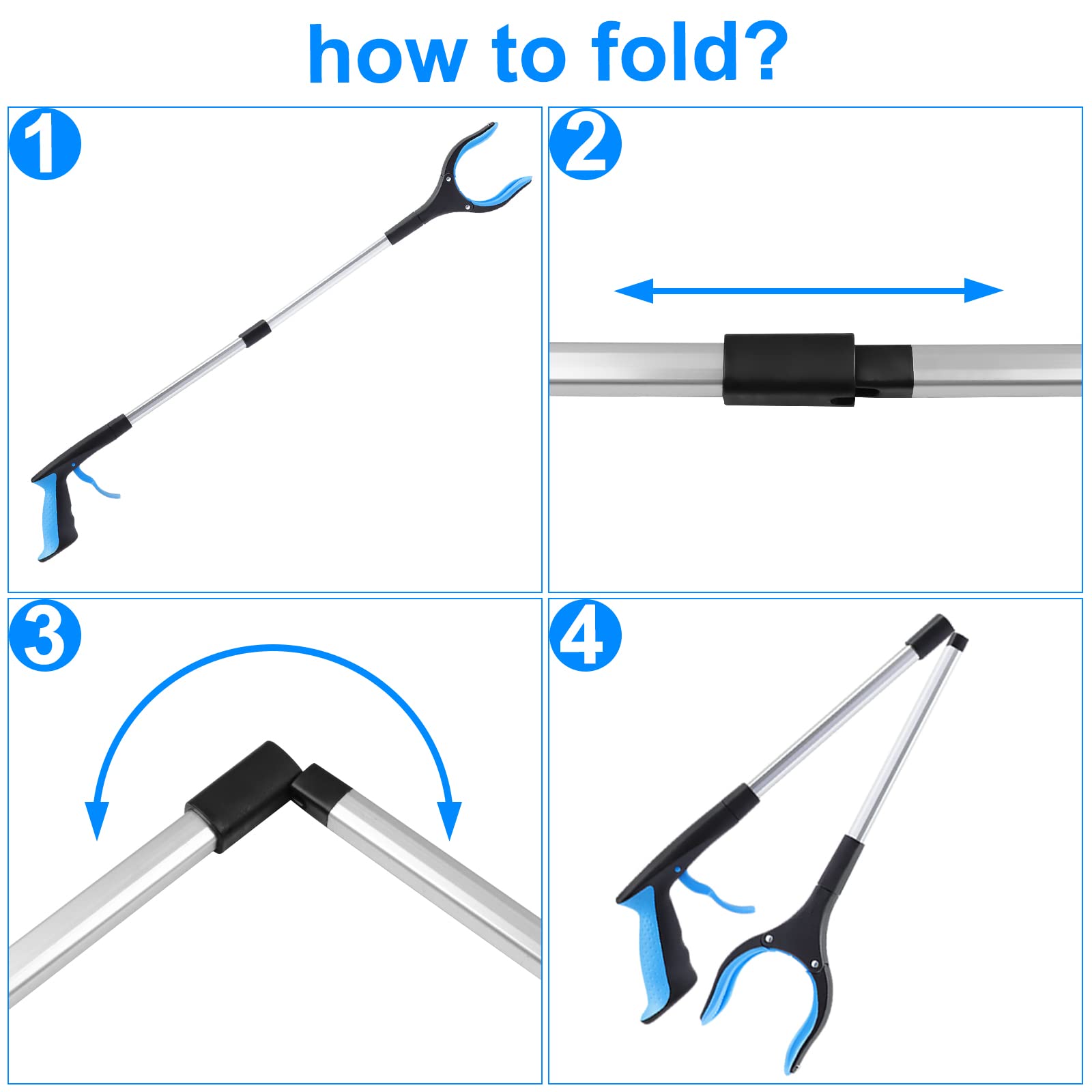 how to fold?

1

2

3

4