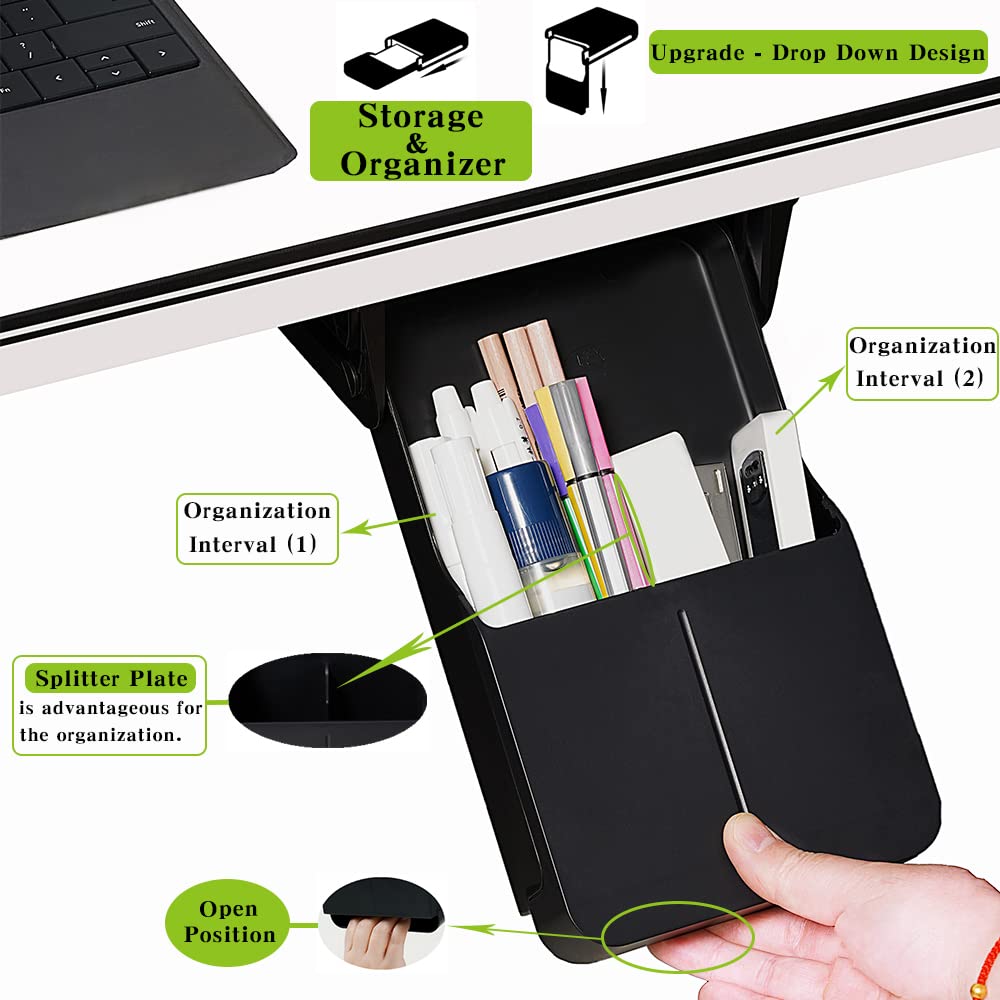 Shift

Fn

Storage & Organizer

Upgrade - Drop Down Design

Organization Interval (2)

Organization Interval (1)

Splitter Plate is advantageous for the organization.

Open Position