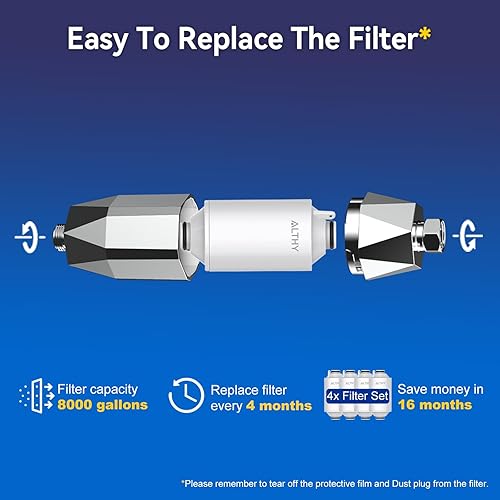 Easy To Replace The Filter*

ALTHY

Filter capacity 8000 gallons

Replace filter every 4 months

4x Filter Set

Save money in 16 months

*Please remember to tear off the protective film and Dust plug from the filter.