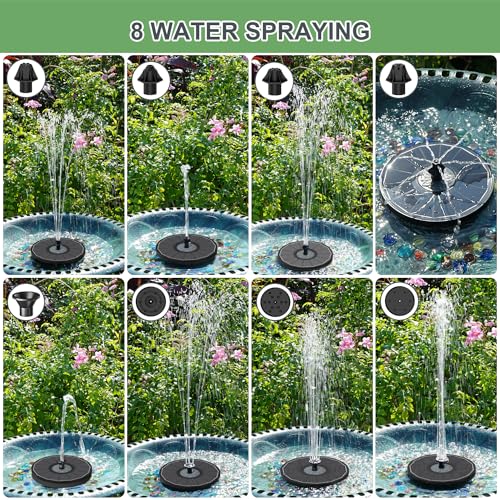 8 WATER SPRAYING