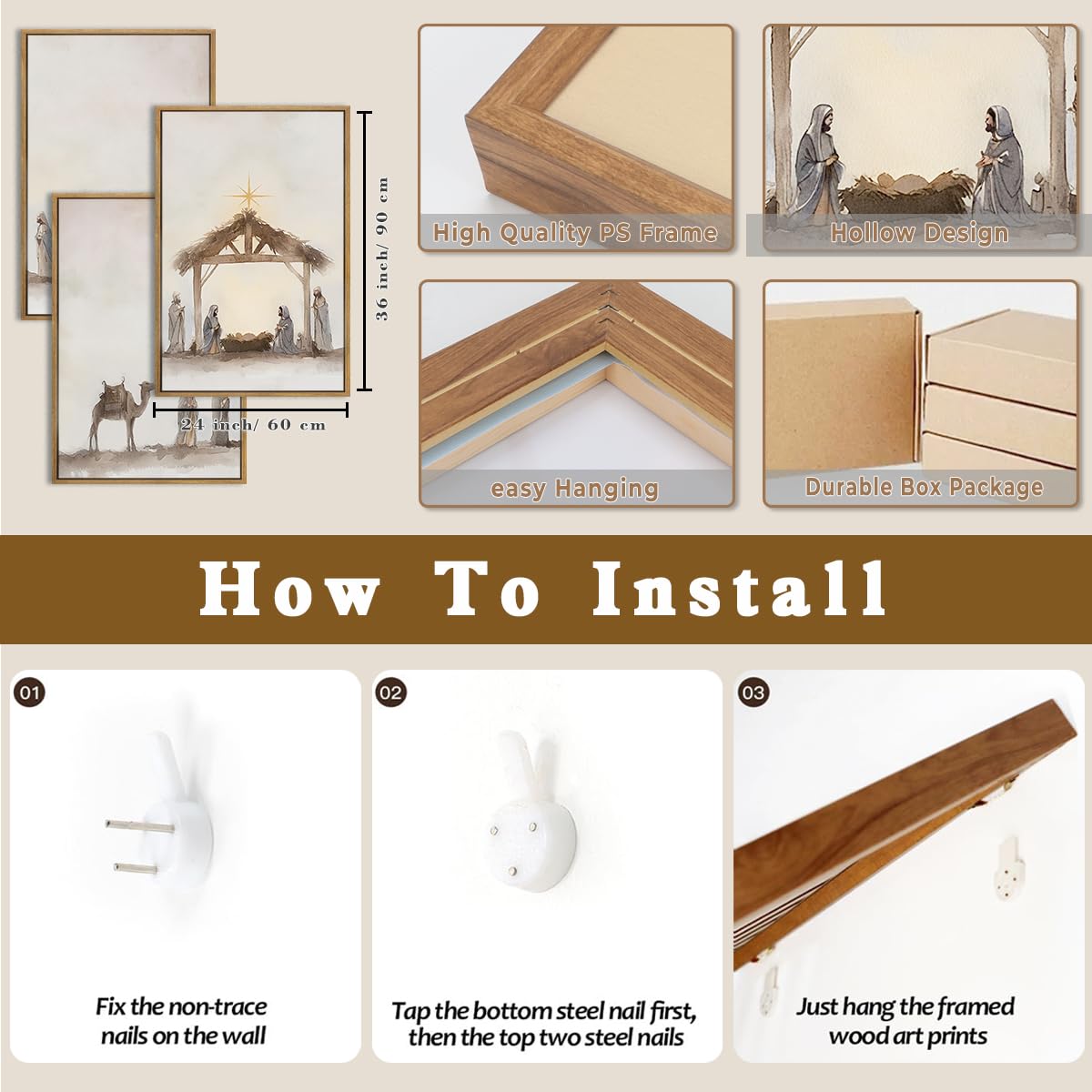 36 inch/ 90 cm

24 inch/ 60 cm

High Quality PS Frame

Hollow Design

easy Hanging

Durable Box Package

How To Install

01

Fix the non-trace nails on the wall

02

Tap the bottom steel nail first, then the top two steel nails

03

Just hang the framed wood art prints