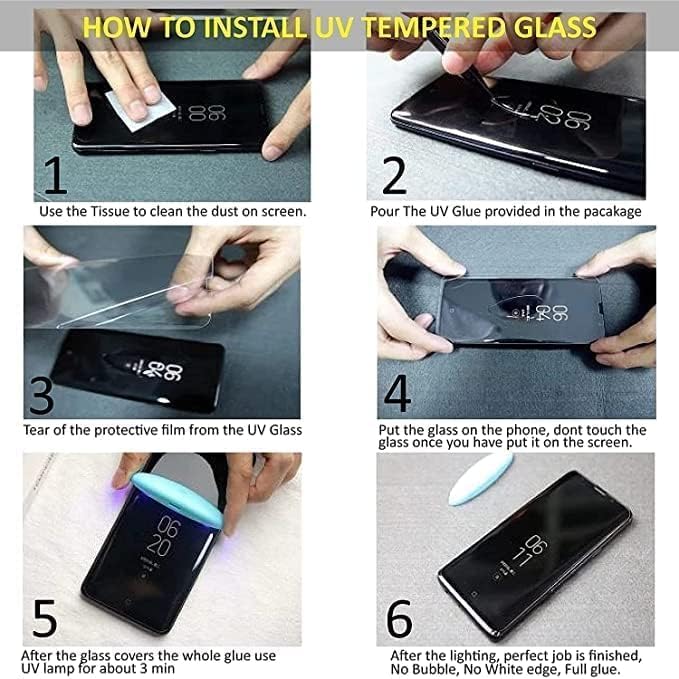 HOW TO INSTALL UV TEMPERED GLASS

06
00

1

Use the Tissue to clean the dust on screen.

06
02

2

Pour The UV Glue provided in the pacakage

06
04

3

Tear of the protective film from the UV Glass

06
04

4

Put the glass on the phone, dont touch the glass once you have put it on the screen.

06
20

5

After the glass covers the whole glue use UV lamp for about 3 min

06
11

6

After the lighting, perfect job is finished, No Bubble, No White edge, Full glue.