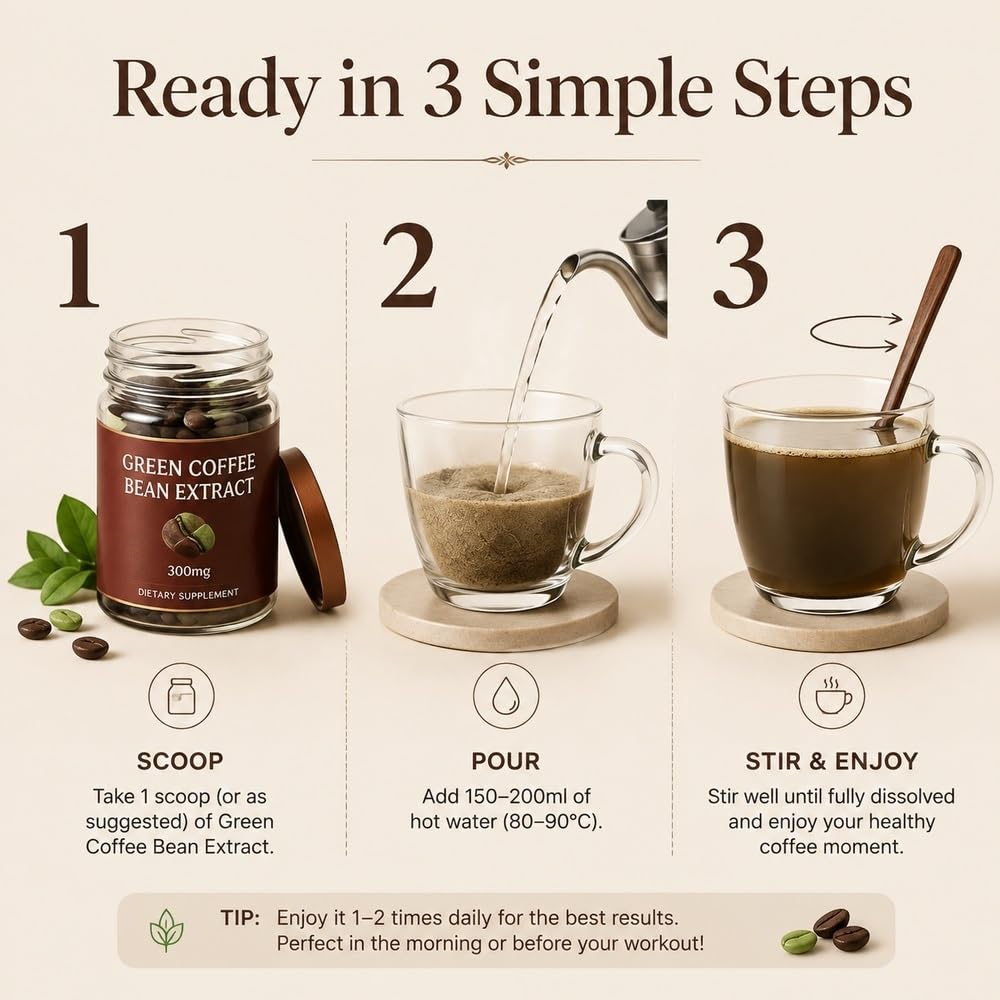 Ready in 3 Simple Steps

1

GREEN COFFEE BEAN EXTRACT

300mg

DIETARY SUPPLEMENT

SCOOP

Take 1 scoop (or as suggested) of Green Coffee Bean Extract.

2

POUR

Add 150–200ml of hot water (80–90°C).

3

STIR & ENJOY

Stir well until fully dissolved and enjoy your healthy coffee moment.

TIP: Enjoy it 1–2 times daily for the best results. Perfect in the morning or before your workout!