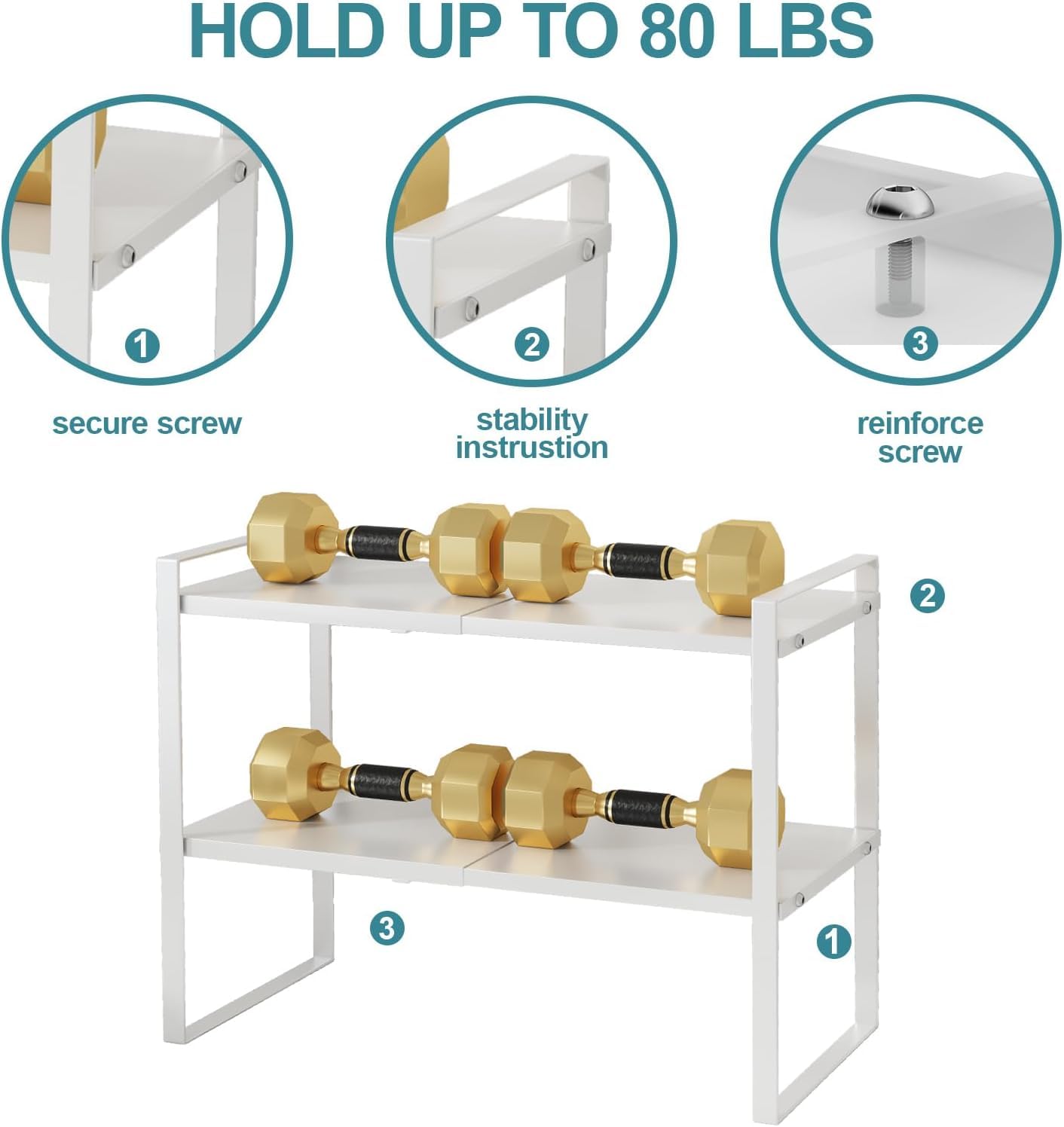 HOLD UP TO 80 LBS

1

secure screw

2

stability instrustion

3

reinforce screw

2

3

1