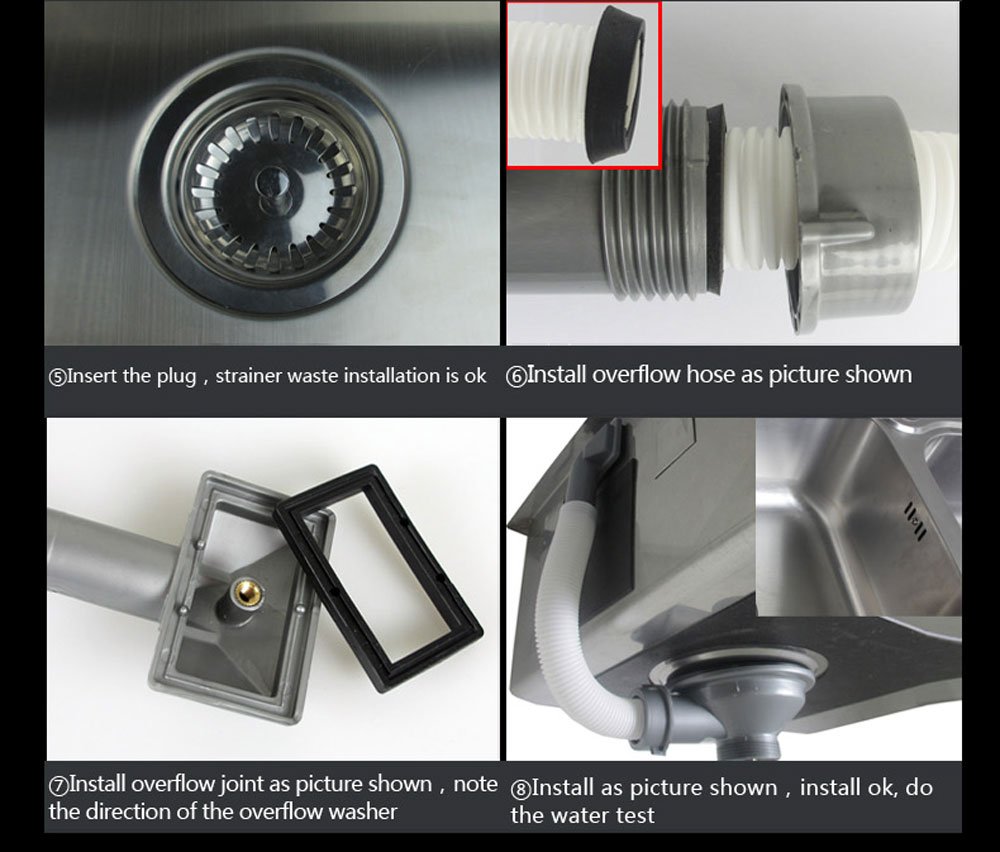 ⑤Insert the plug，strainer waste installation is ok

⑥Install overflow hose as picture shown

⑦Install overflow joint as picture shown，note the direction of the overflow washer

⑧Install as picture shown，install ok, do the water test