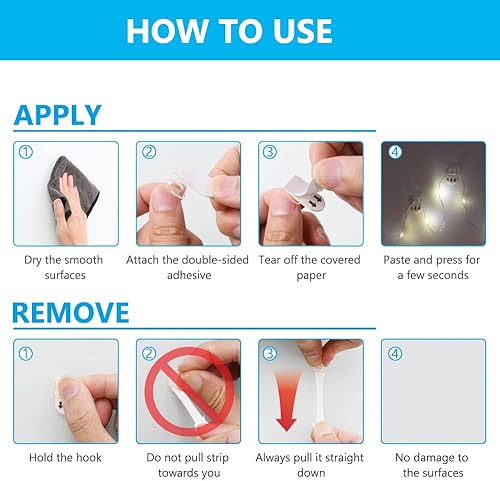 HOW TO USE

APPLY

①

Dry the smooth surfaces

②

Attach the double-sided adhesive

③

Tear off the covered paper

④

Paste and press for a few seconds

REMOVE

①

Hold the hook

②

Do not pull strip towards you

③

Always pull it straight down

④

No damage to the surfaces