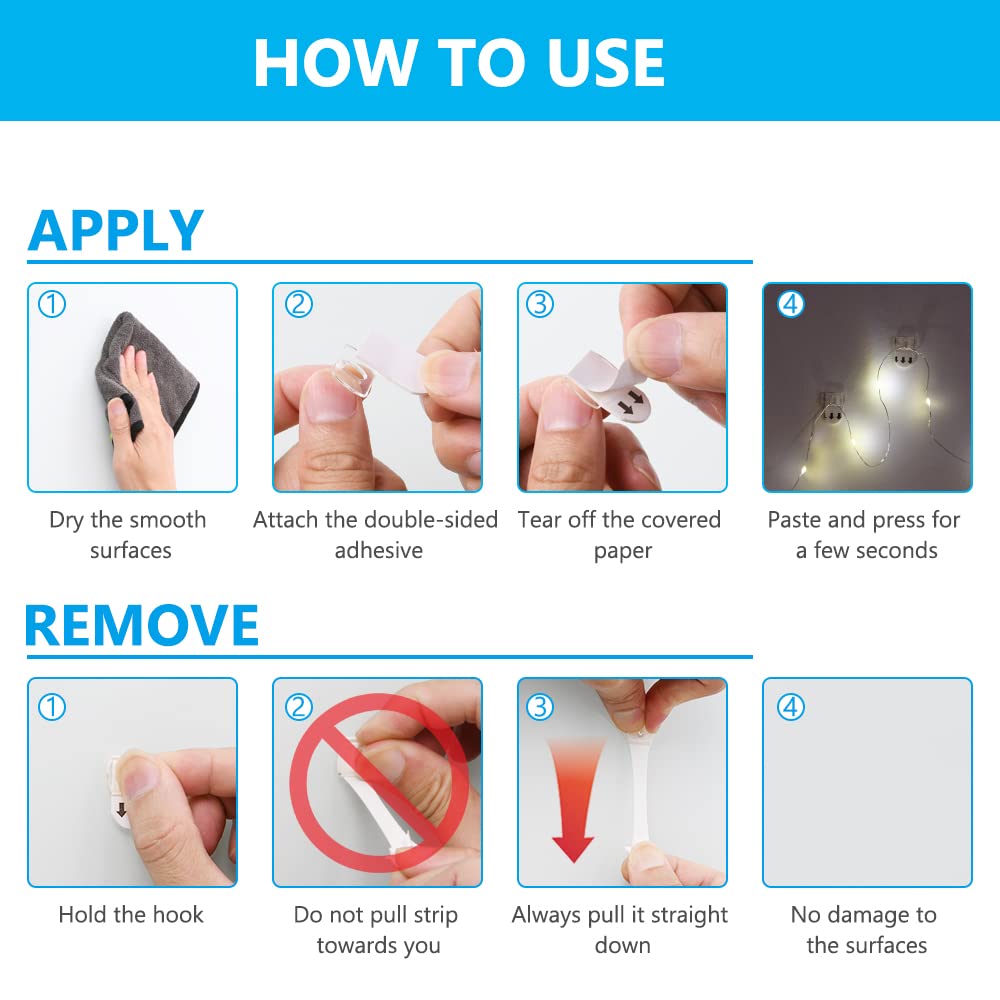 HOW TO USE

APPLY

①

Dry the smooth surfaces

②

Attach the double-sided adhesive

③

Tear off the covered paper

④

Paste and press for a few seconds

REMOVE

①

Hold the hook

②

Do not pull strip towards you

③

Always pull it straight down

④

No damage to the surfaces