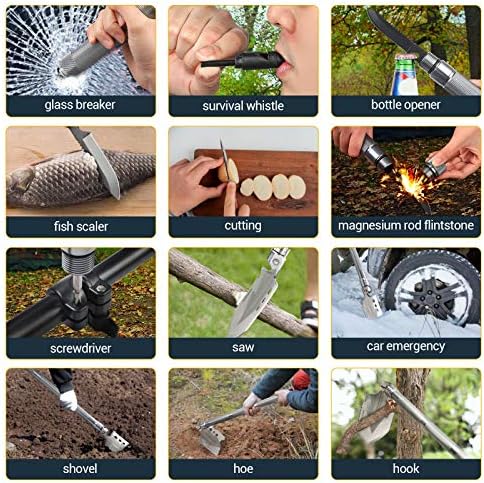 glass breaker

survival whistle

bottle opener

fish scaler

cutting

magnesium rod flintstone

screwdriver

saw

car emergency

shovel

hoe

hook