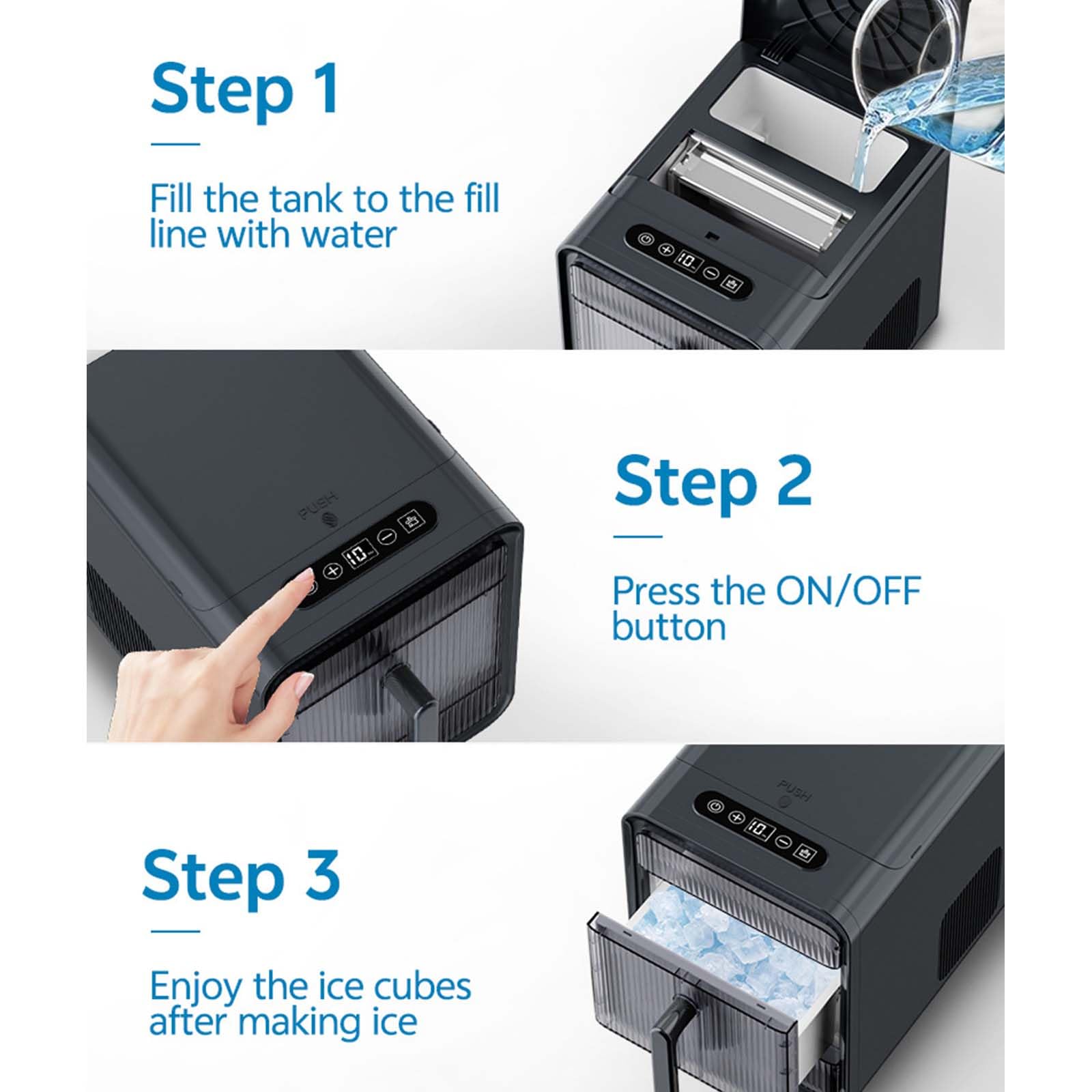 Step 1

Fill the tank to the fill line with water

10

PUSH

10

Step 2

Press the ON/OFF button

PUSH

10

Step 3

Enjoy the ice cubes after making ice