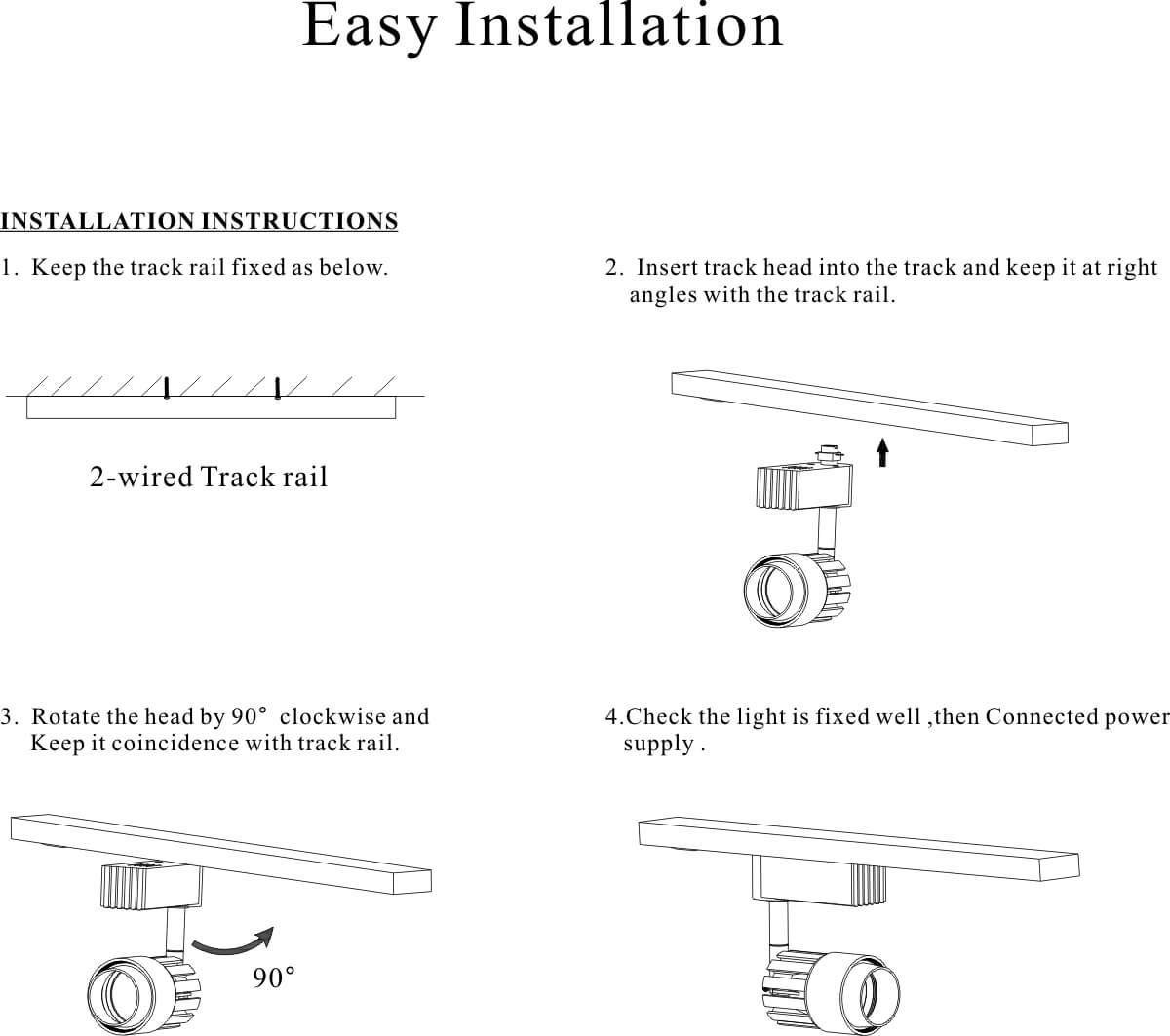 Easy Installation

INSTALLATION INSTRUCTIONS

1. Keep the track rail fixed as below.

2-wired Track rail

2. Insert track head into the track and keep it at right angles with the track rail.

3. Rotate the head by 90° clockwise and Keep it coincidence with track rail.

90°

4.Check the light is fixed well ,then Connected power supply .