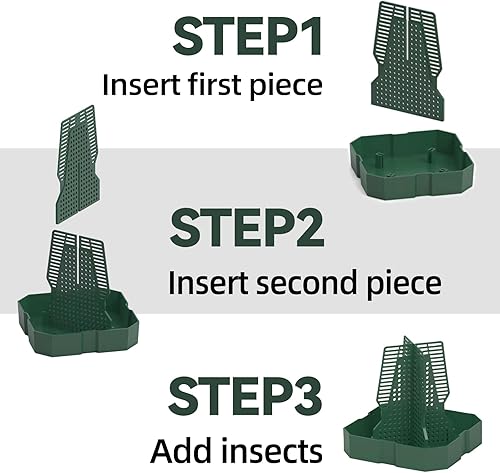 STEP1
Insert first piece

STEP2
Insert second piece

STEP3
Add insects