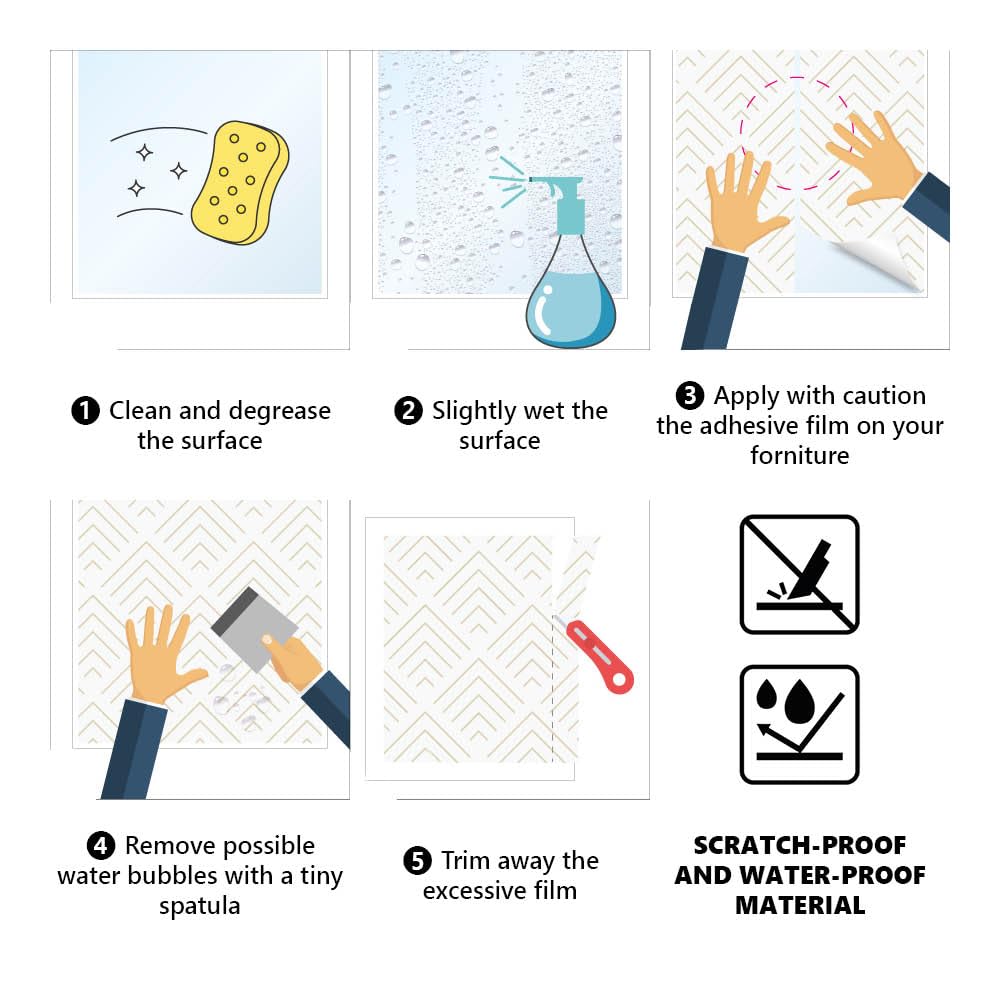 ❶ Clean and degrease the surface

❷ Slightly wet the surface

❸ Apply with caution the adhesive film on your forniture

❹ Remove possible water bubbles with a tiny spatula

❺ Trim away the excessive film

SCRATCH-PROOF AND WATER-PROOF MATERIAL