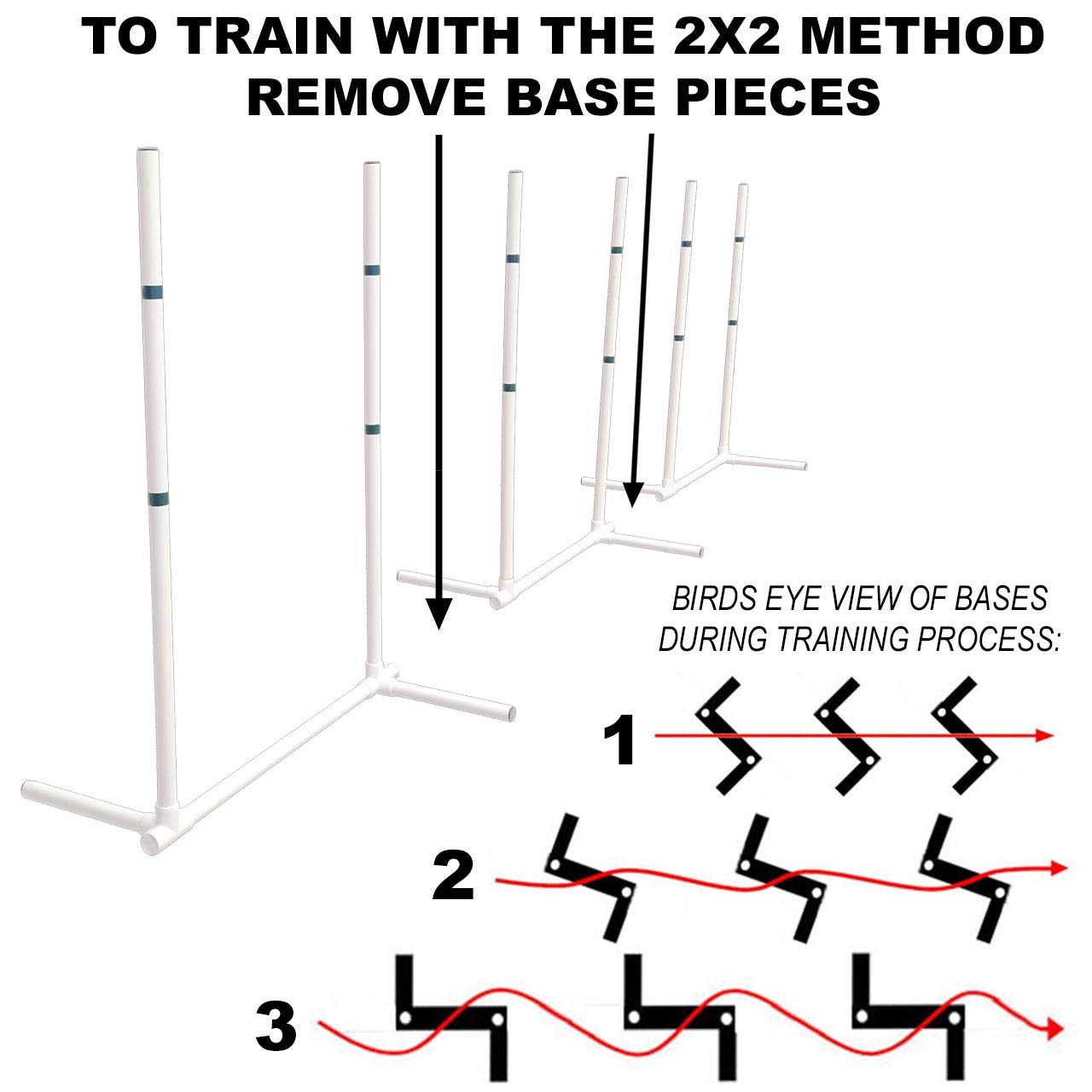 TO TRAIN WITH THE 2X2 METHOD REMOVE BASE PIECES

BIRDS EYE VIEW OF BASES DURING TRAINING PROCESS:

1

2

3