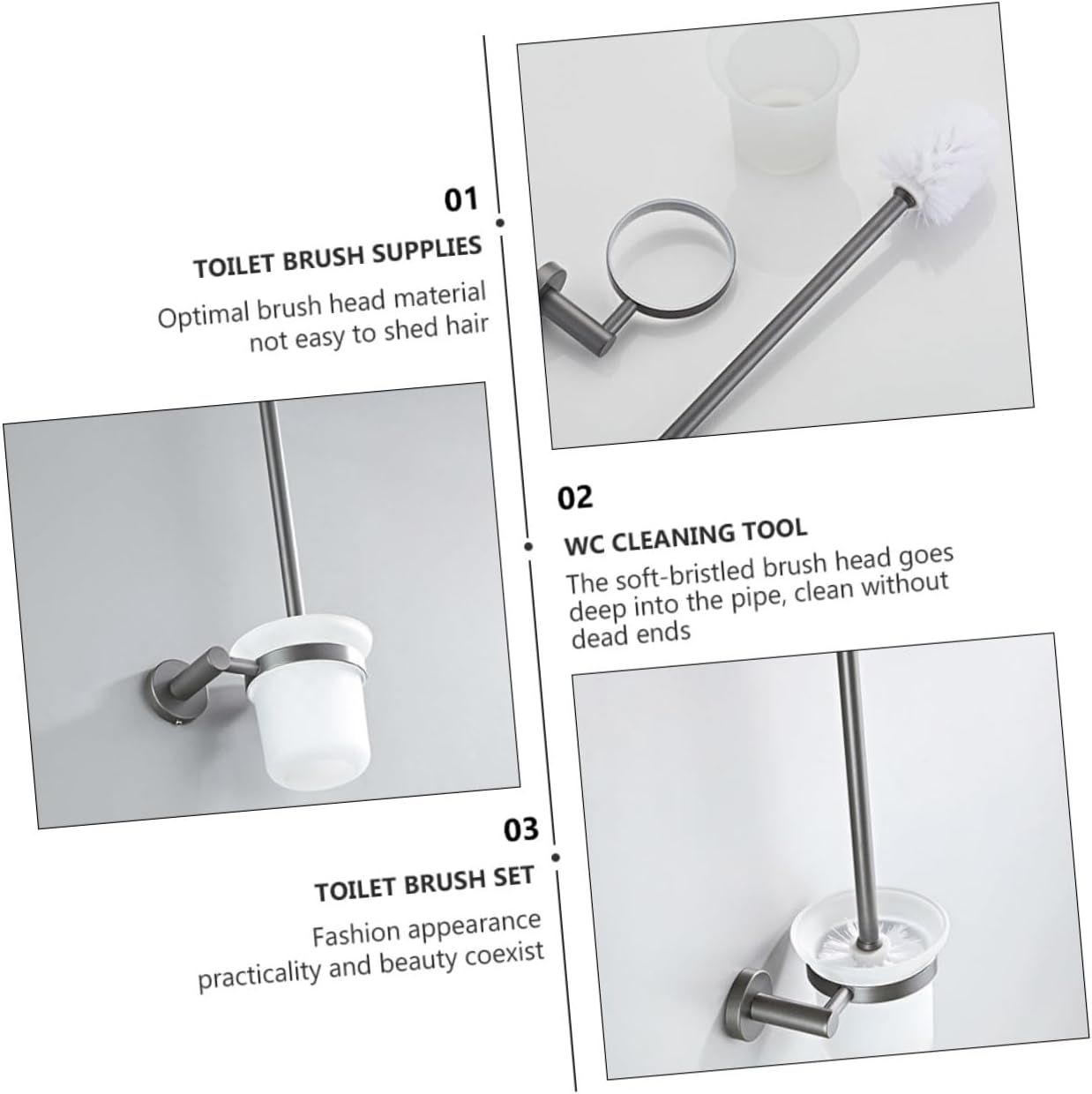 01

TOILET BRUSH SUPPLIES

Optimal brush head material not easy to shed hair

02

WC CLEANING TOOL

The soft-bristled brush head goes deep into the pipe, clean without dead ends

03

TOILET BRUSH SET

Fashion appearance practicality and beauty coexist