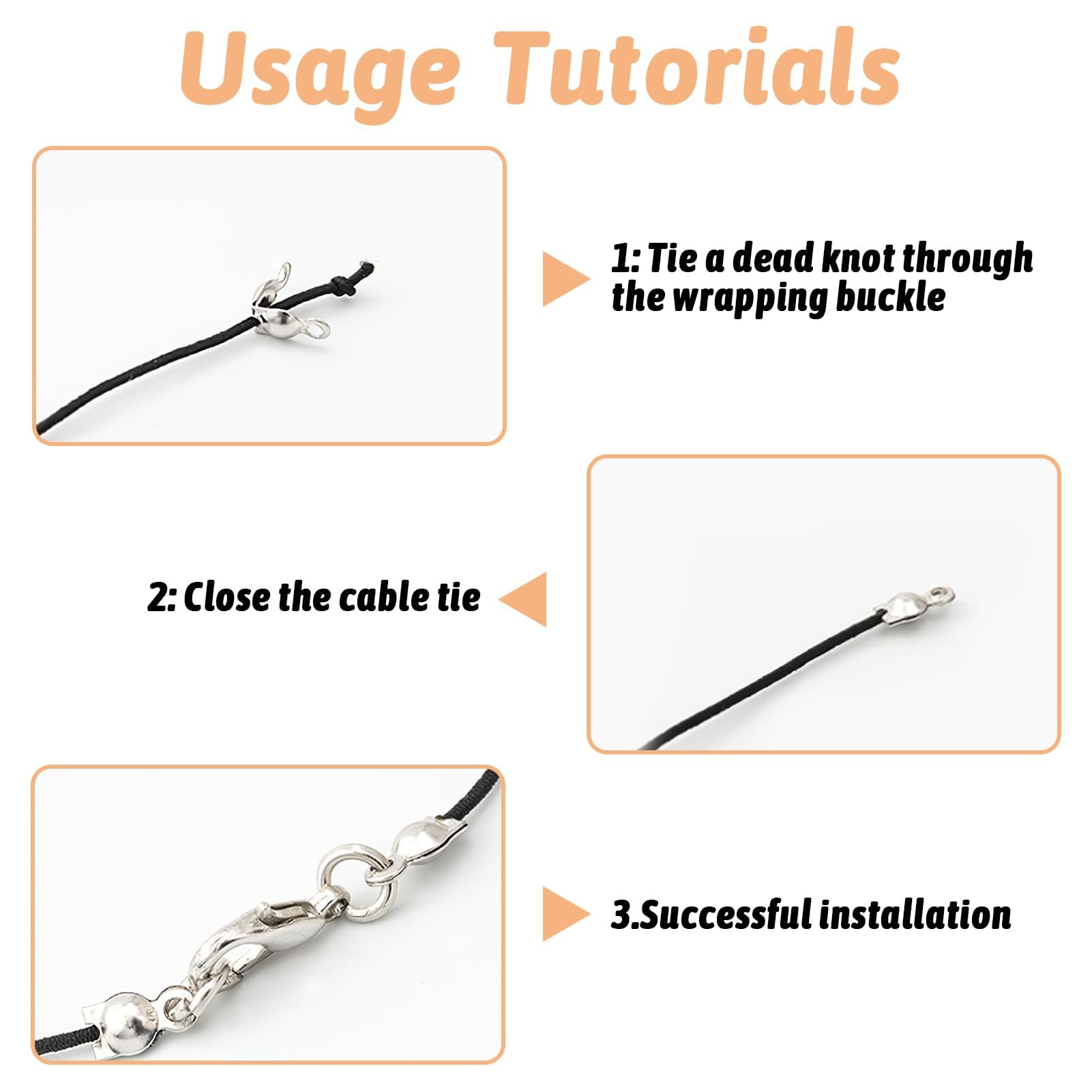 Usage Tutorials

1: Tie a dead knot through the wrapping buckle

2: Close the cable tie

3.Successful installation