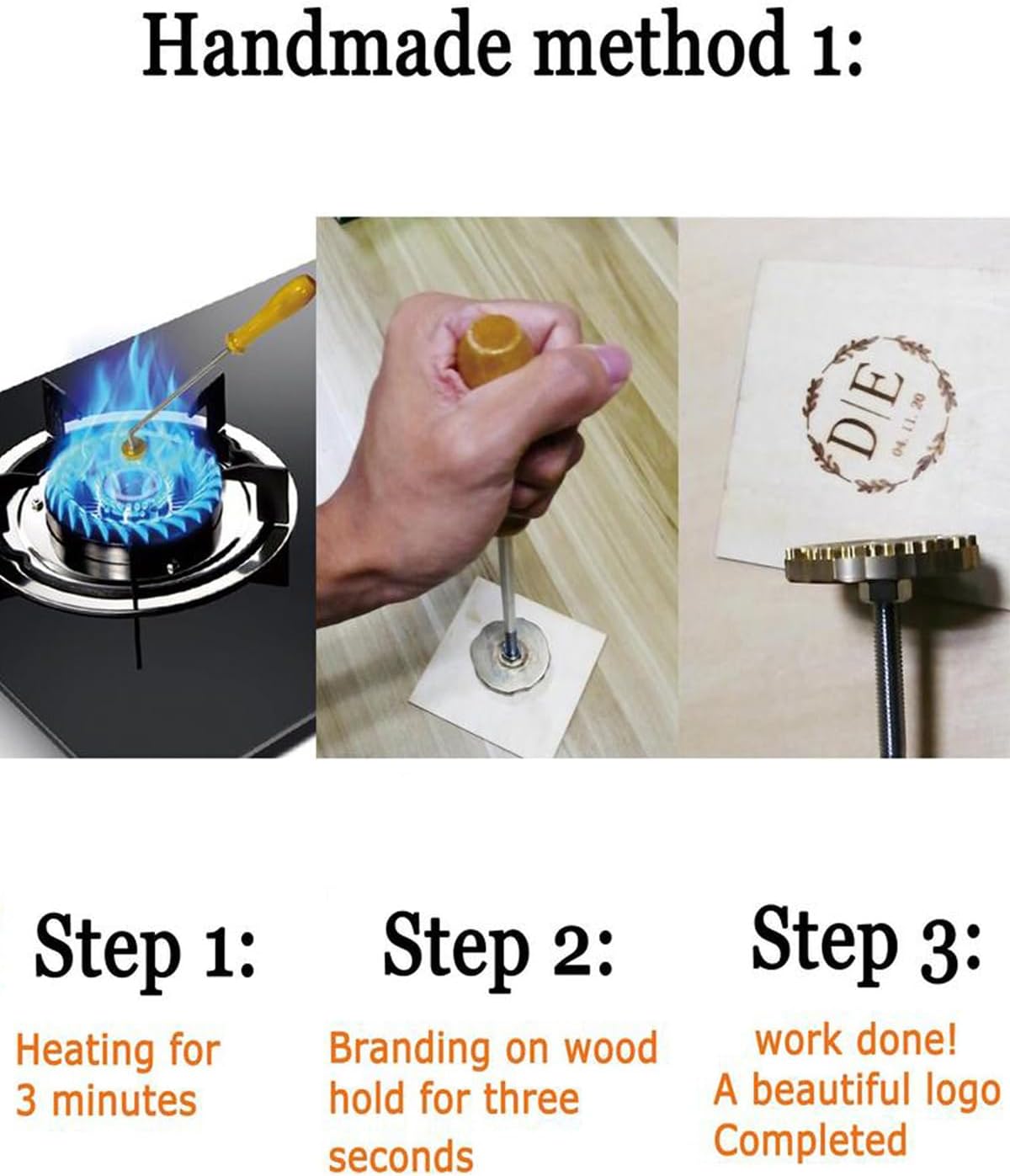 Handmade method 1:

D|E
04. 11. 20

Step 1:

Heating for 3 minutes

Step 2:

Branding on wood hold for three seconds

Step 3:

work done! A beautiful logo Completed