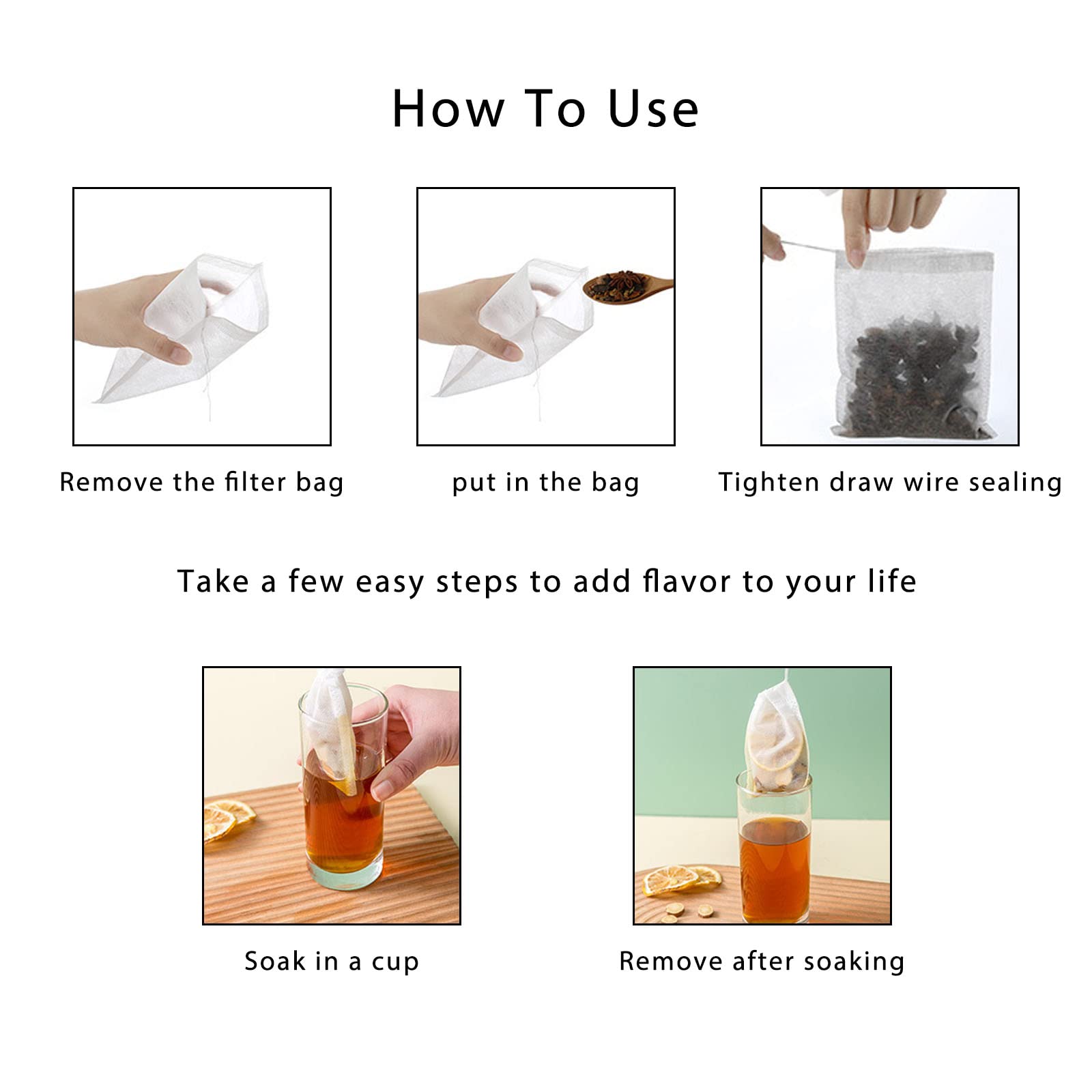 How To Use

Remove the filter bag

put in the bag

Tighten draw wire sealing

Take a few easy steps to add flavor to your life

Soak in a cup

Remove after soaking