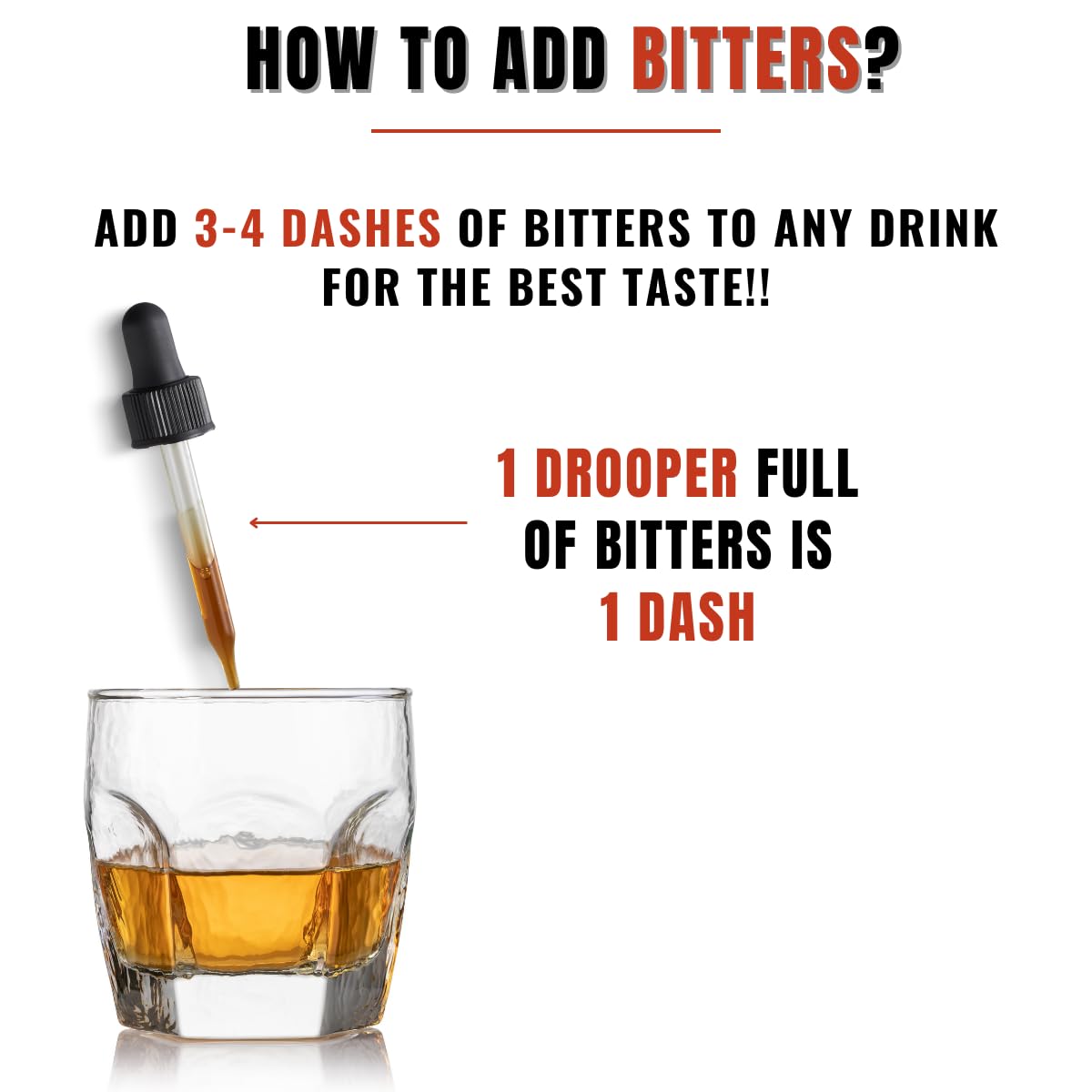 HOW TO ADD BITTERS?

ADD 3-4 DASHES OF BITTERS TO ANY DRINK FOR THE BEST TASTE!!

1 DROOPER FULL OF BITTERS IS 1 DASH