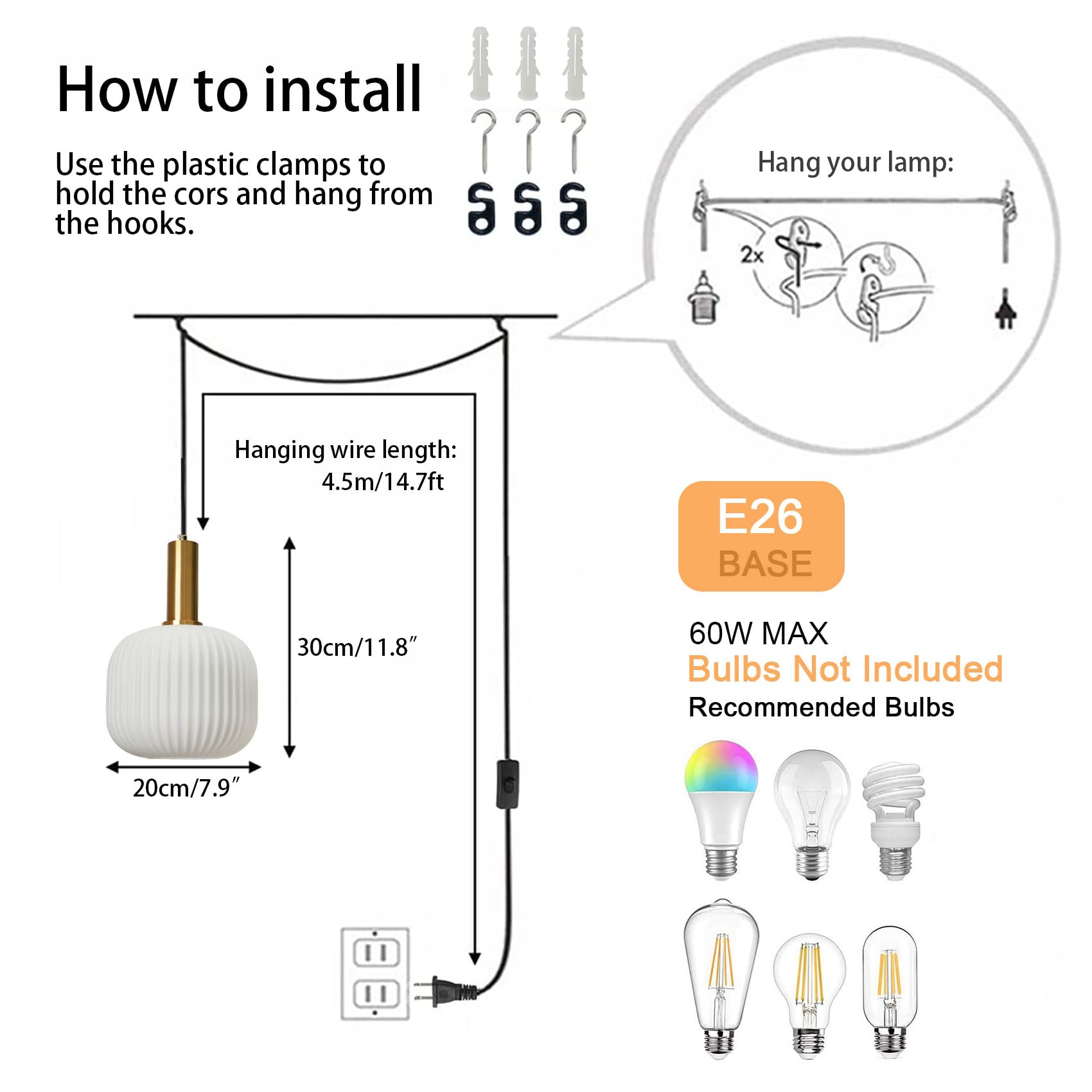 How to install

Use the plastic clamps to hold the cors and hang from the hooks.

Hang your lamp:

2x

Hanging wire length:
4.5m/14.7ft

30cm/11.8″

20cm/7.9″

E26
BASE

60W MAX
Bulbs Not Included
Recommended Bulbs