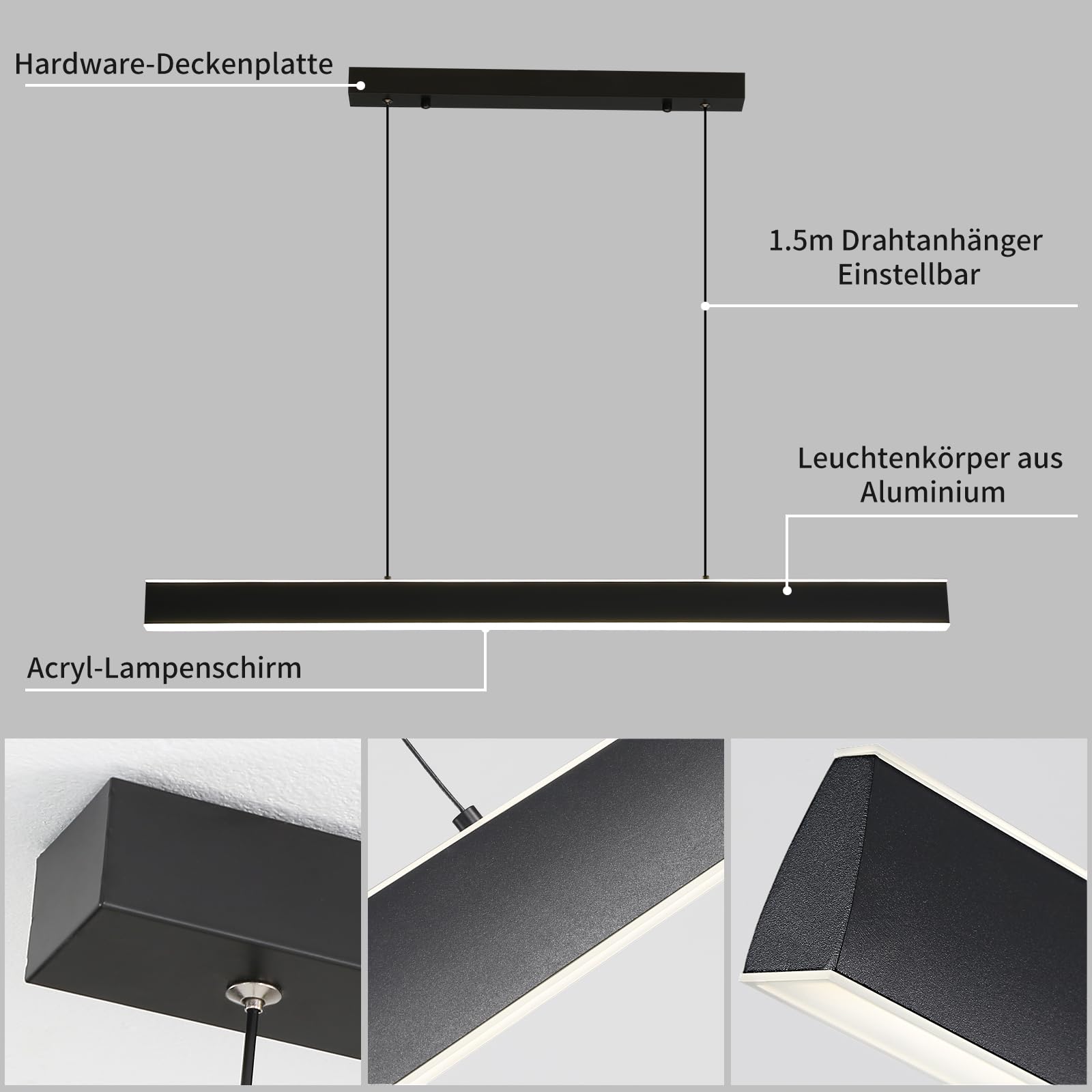 Hardware-Deckenplatte

1.5m Drahtanhänger Einstellbar

Leuchtenkörper aus Aluminium

Acryl-Lampenschirm