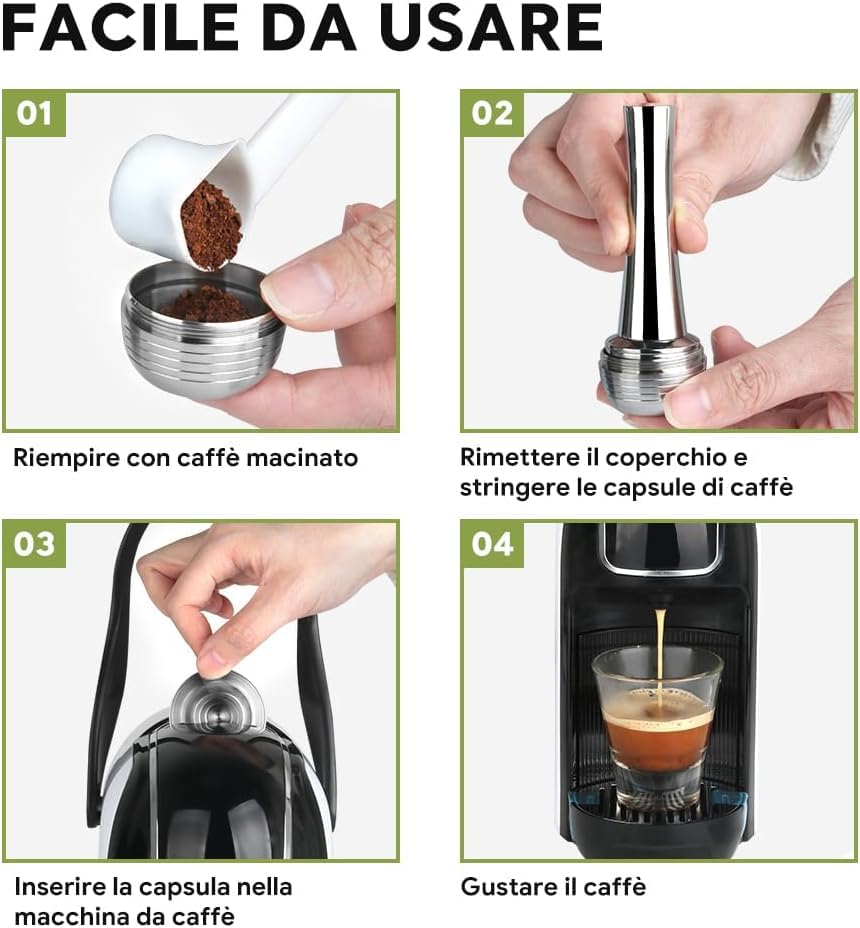 FACILE DA USARE

01

Riempire con caffè macinato

02

Rimettere il coperchio e stringere le capsule di caffè

03

Inserire la capsula nella macchina da caffè

04

Gustare il caffè