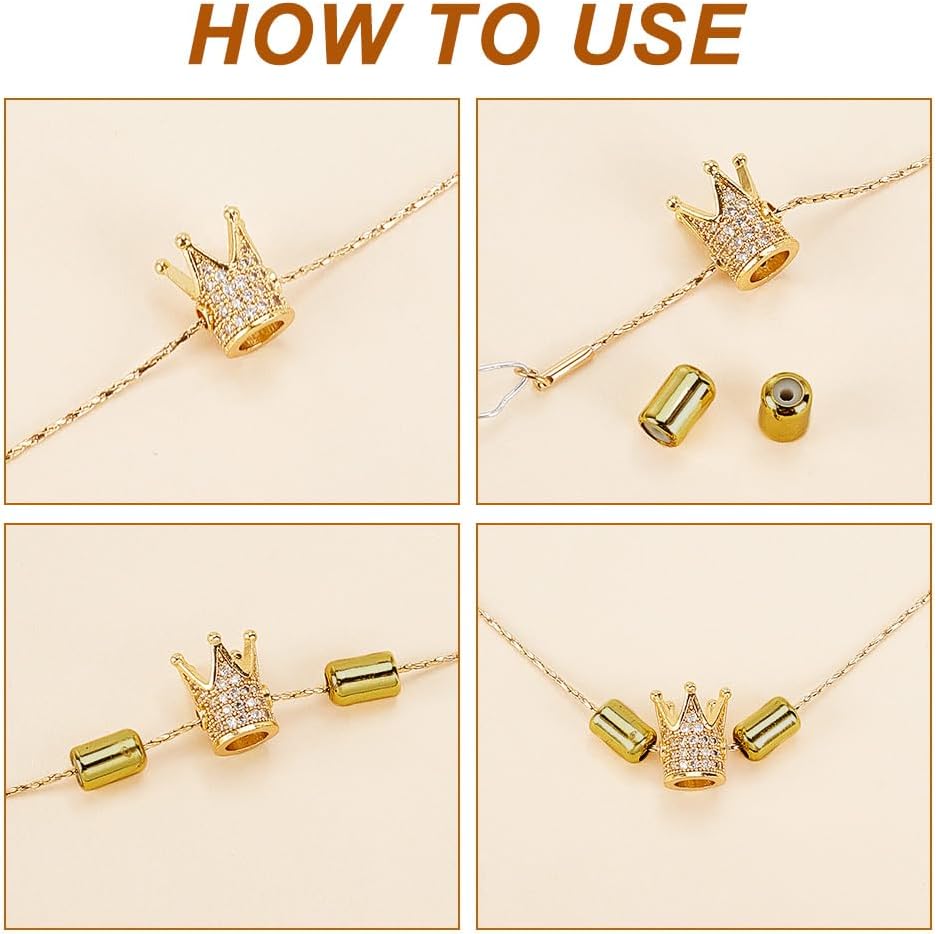 HOW TO USE