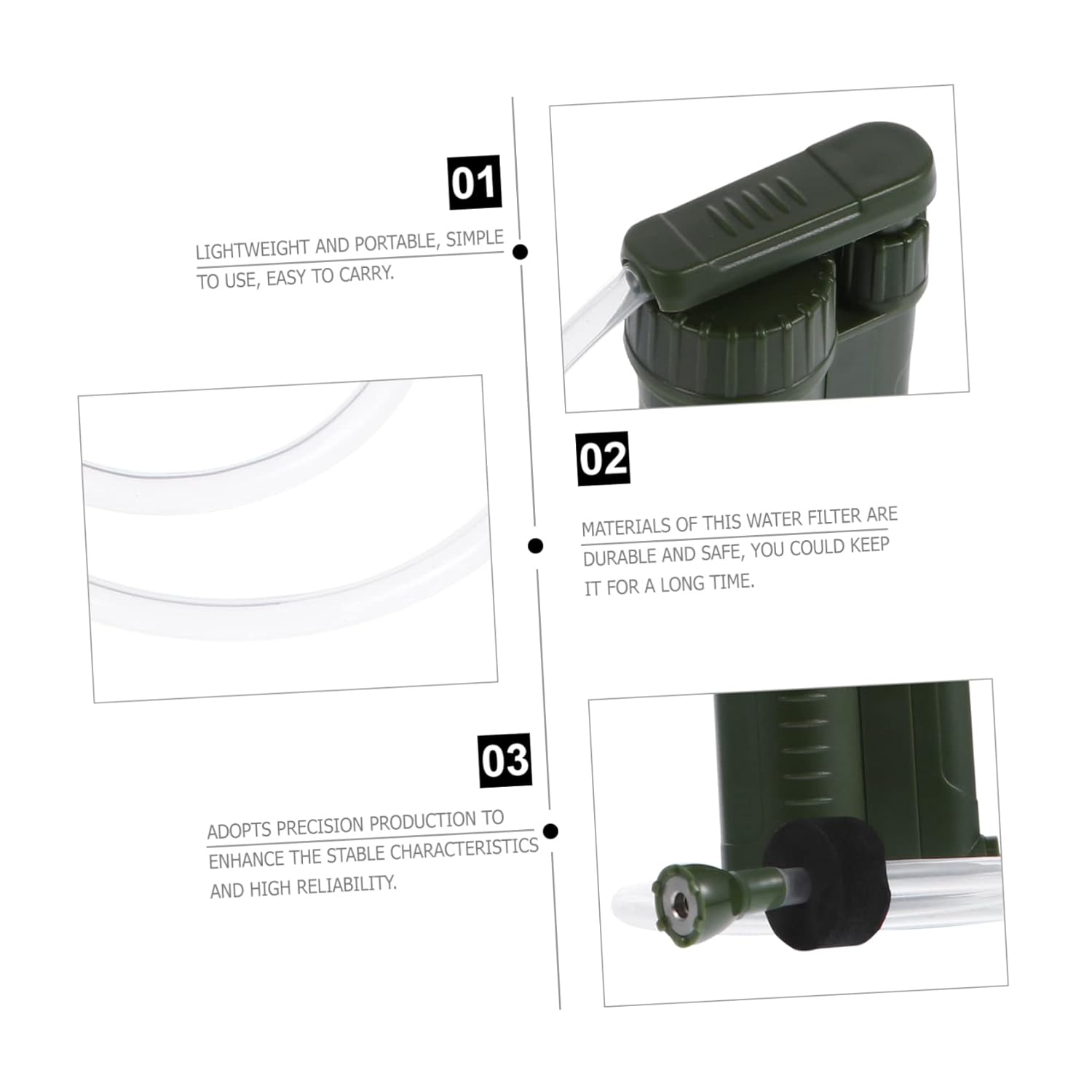 01

LIGHTWEIGHT AND PORTABLE, SIMPLE TO USE, EASY TO CARRY.

02

MATERIALS OF THIS WATER FILTER ARE DURABLE AND SAFE, YOU COULD KEEP IT FOR A LONG TIME.

03

ADOPTS PRECISION PRODUCTION TO ENHANCE THE STABLE CHARACTERISTICS AND HIGH RELIABILITY.