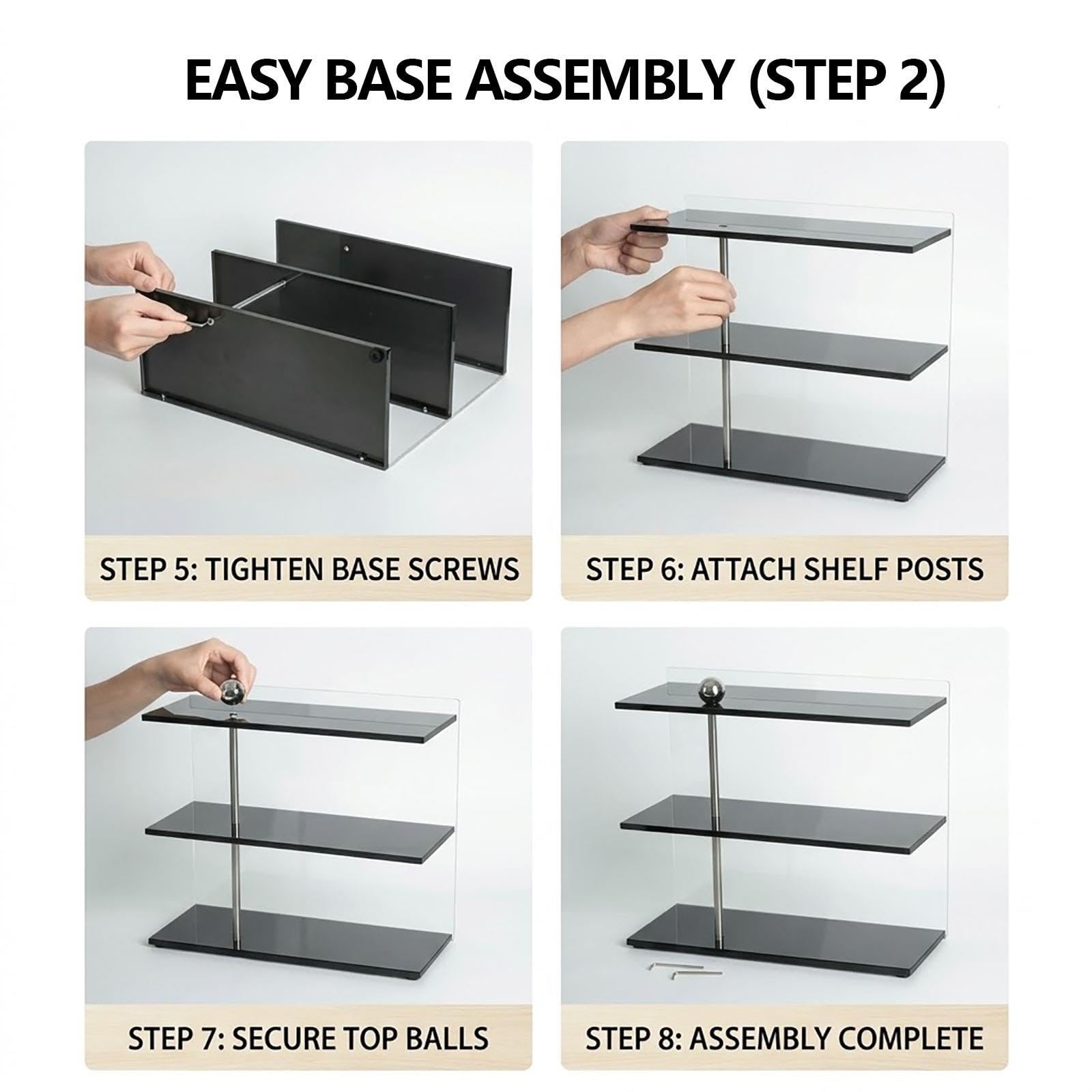 EASY BASE ASSEMBLY (STEP 2)

STEP 5: TIGHTEN BASE SCREWS

STEP 6: ATTACH SHELF POSTS

STEP 7: SECURE TOP BALLS

STEP 8: ASSEMBLY COMPLETE