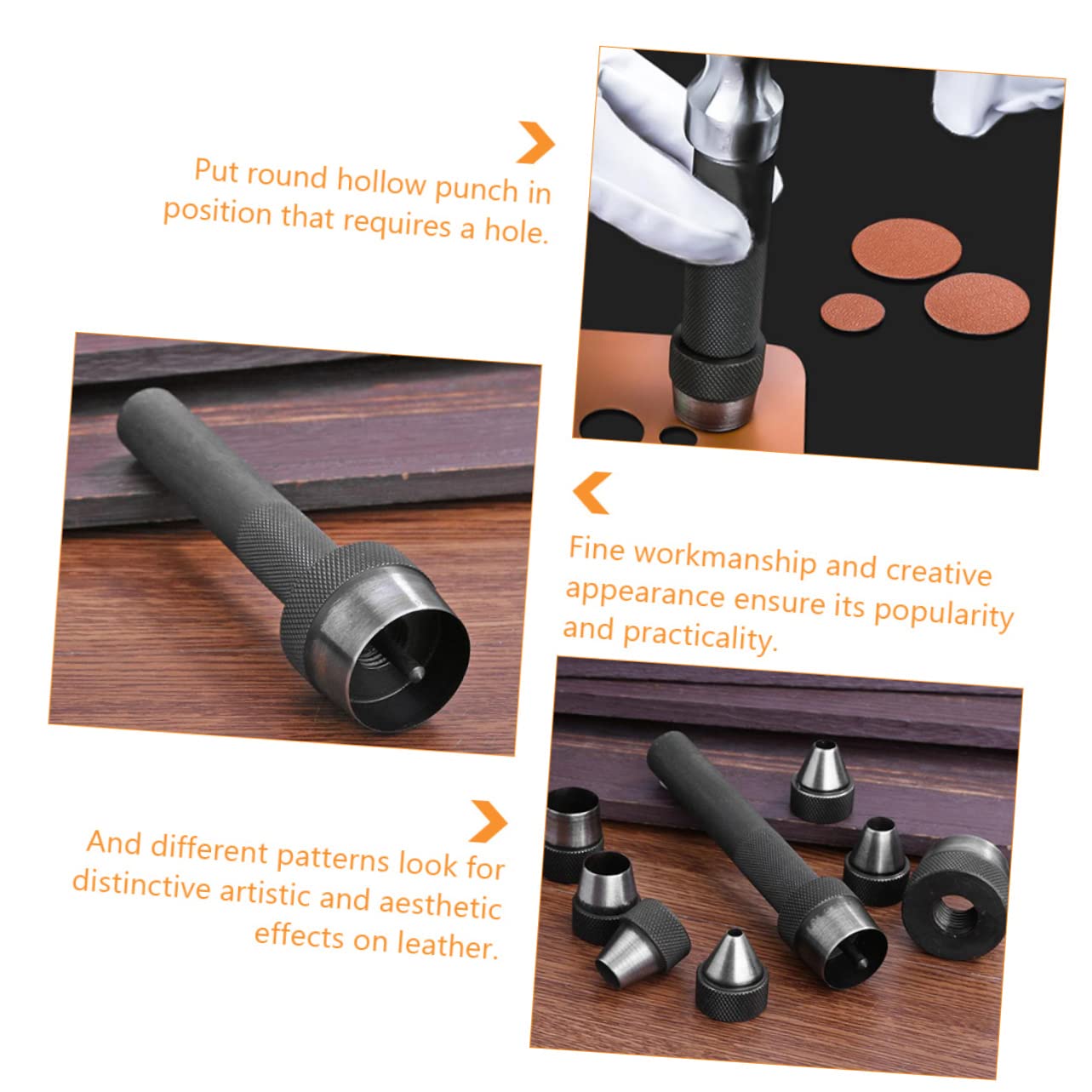 Put round hollow punch in position that requires a hole.

Fine workmanship and creative appearance ensure its popularity and practicality.

And different patterns look for distinctive artistic and aesthetic effects on leather.