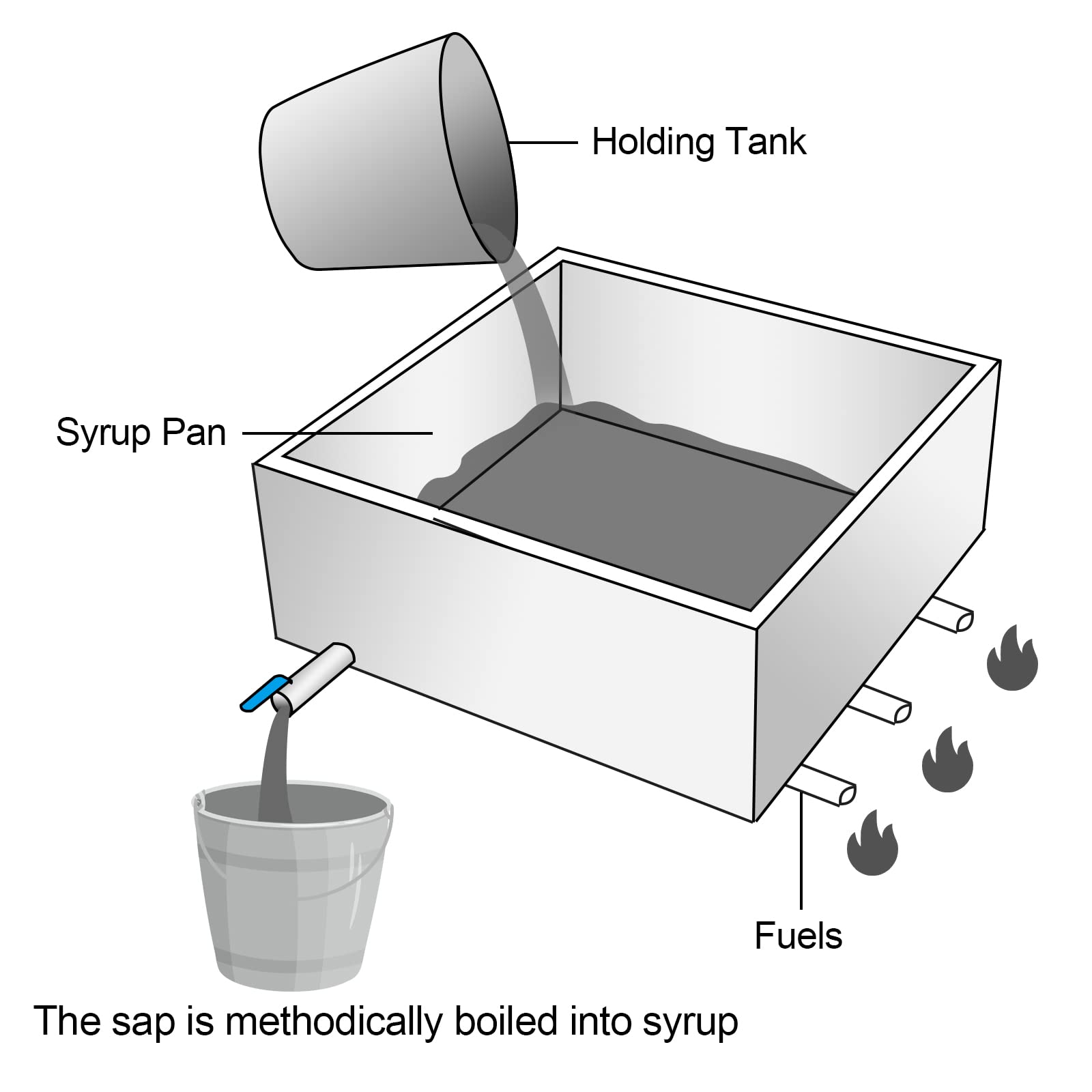 Holding Tank

Syrup Pan

Fuels

The sap is methodically boiled into syrup