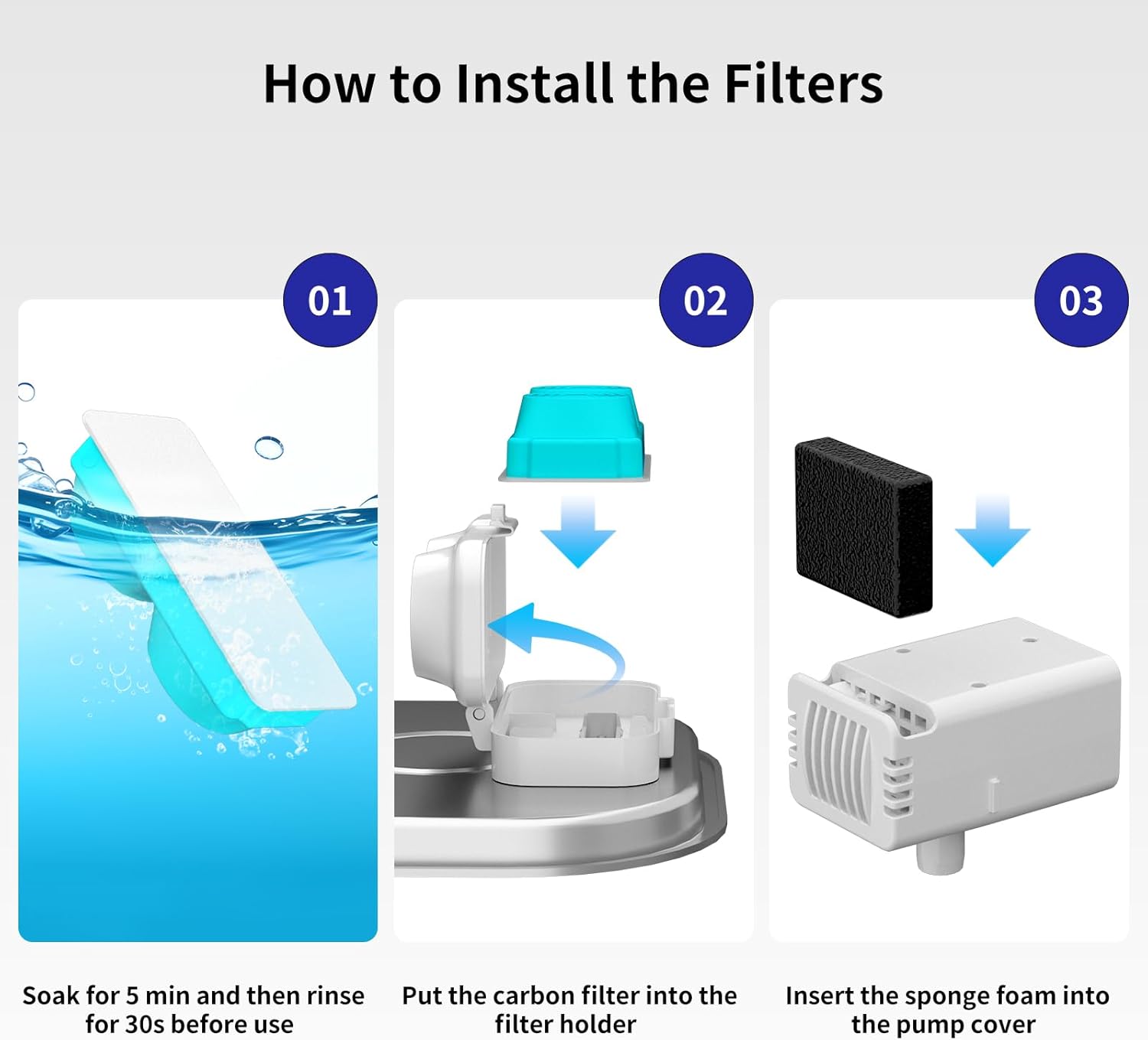 How to Install the Filters

01

02

03

Soak for 5 min and then rinse for 30s before use

Put the carbon filter into the filter holder

Insert the sponge foam into the pump cover